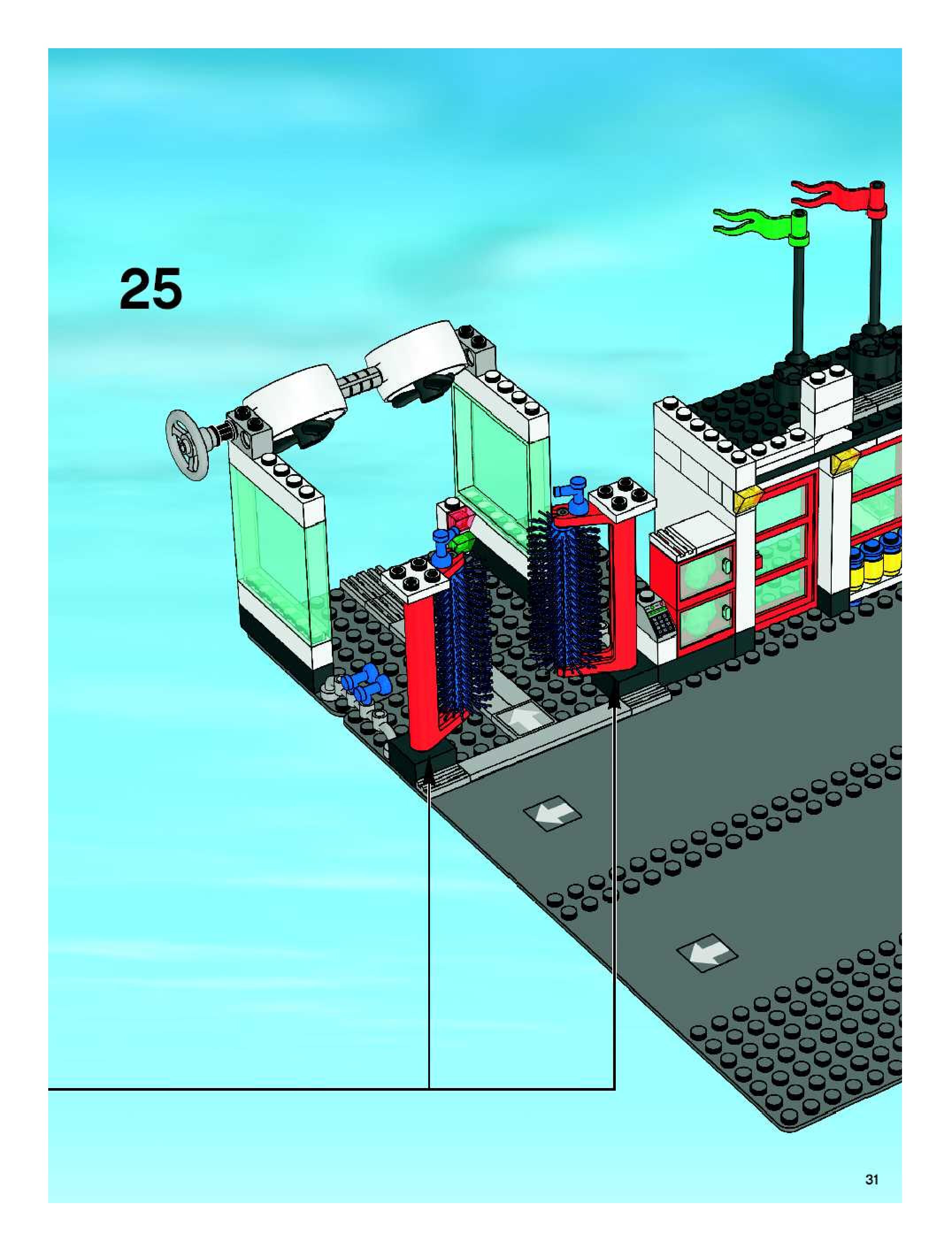 25

31