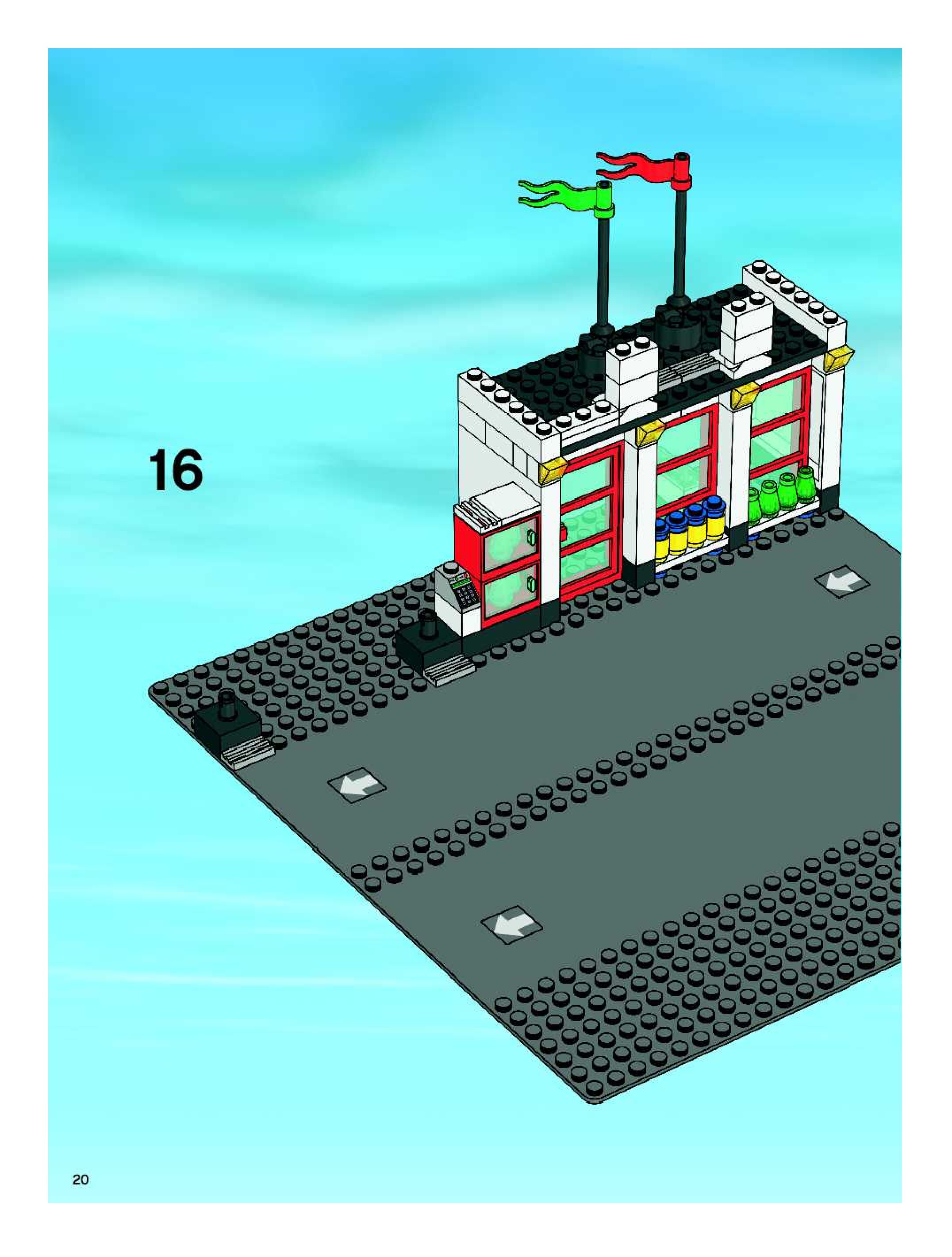 16

20