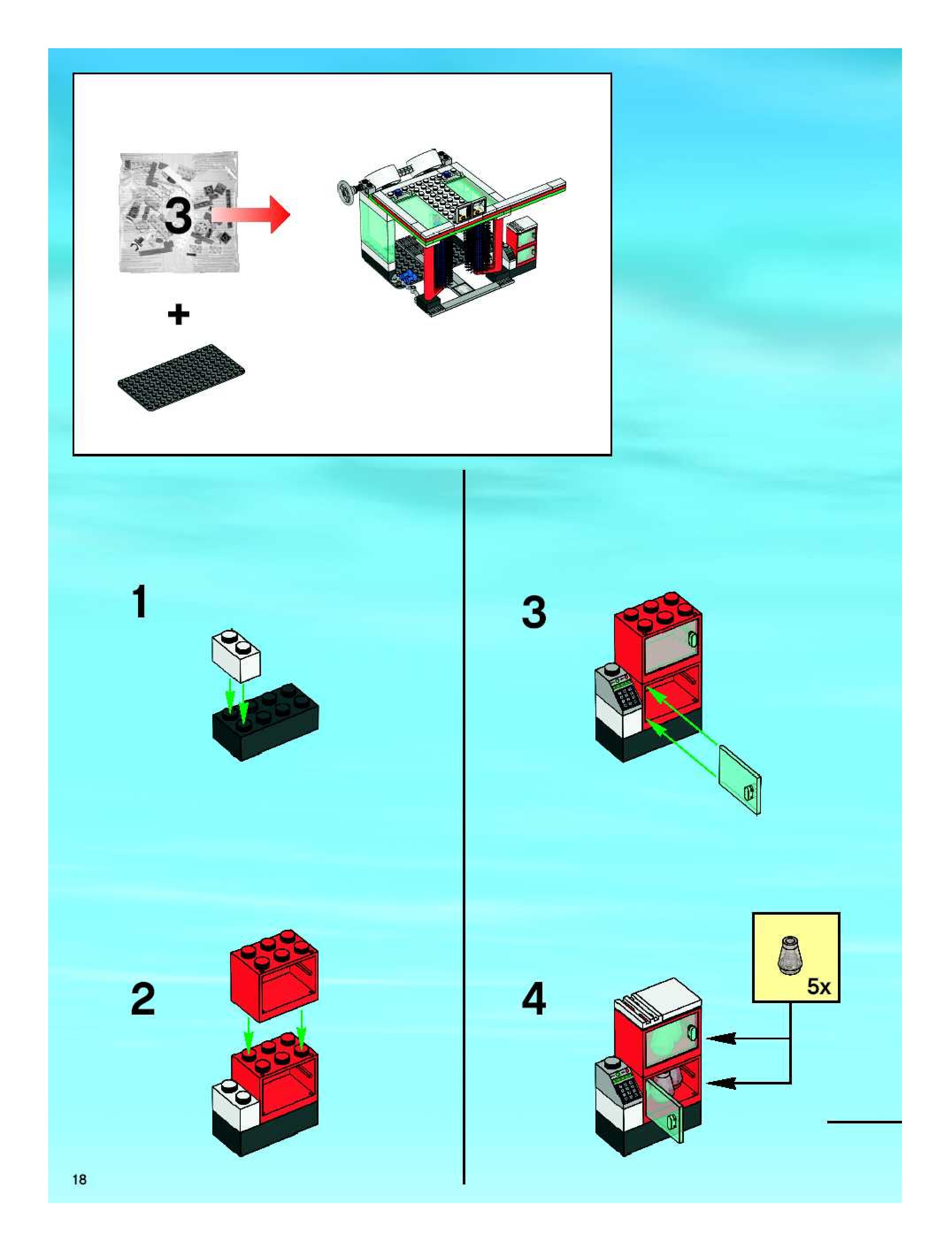 3

+

1

2

3

4

5x

18