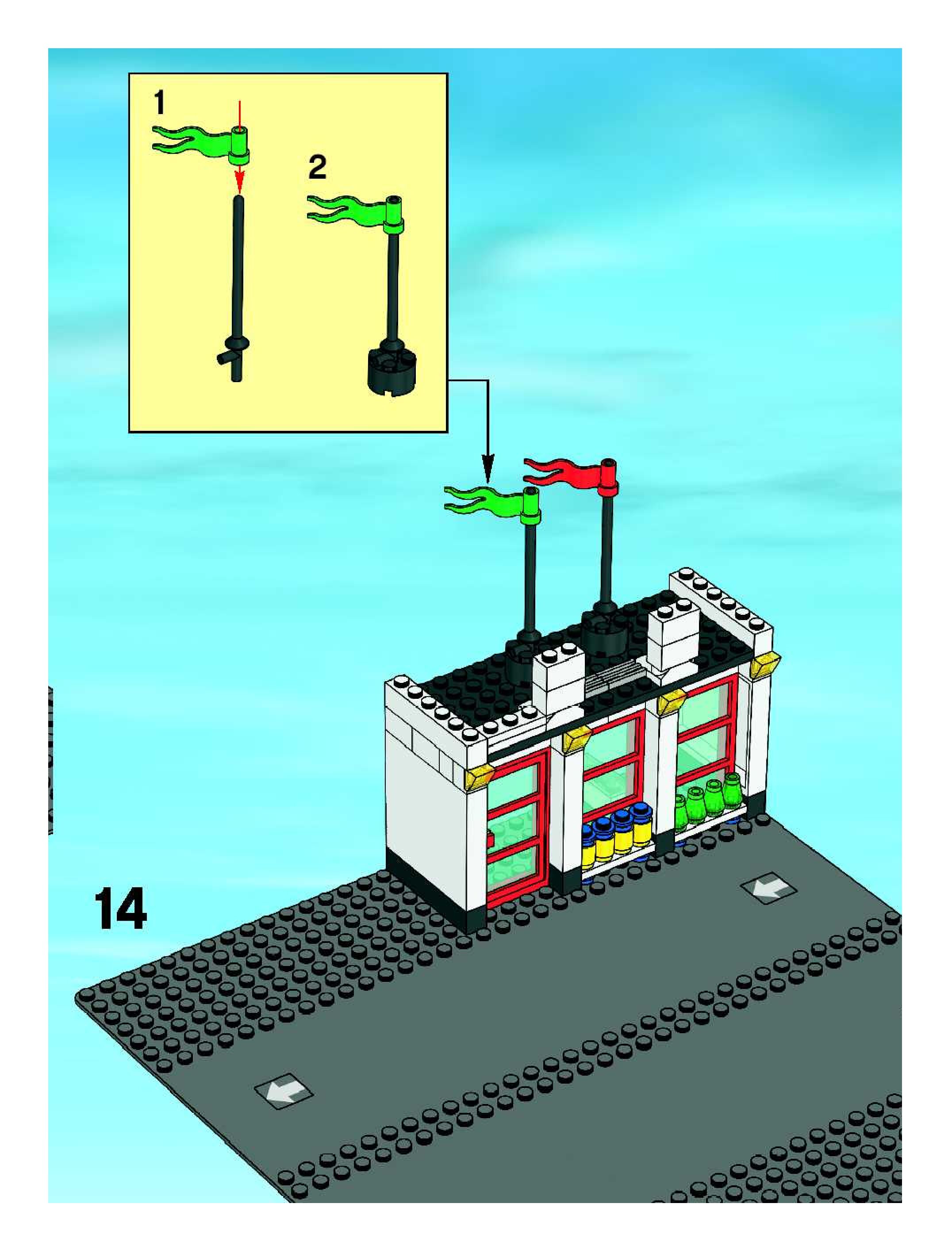 1

2

14