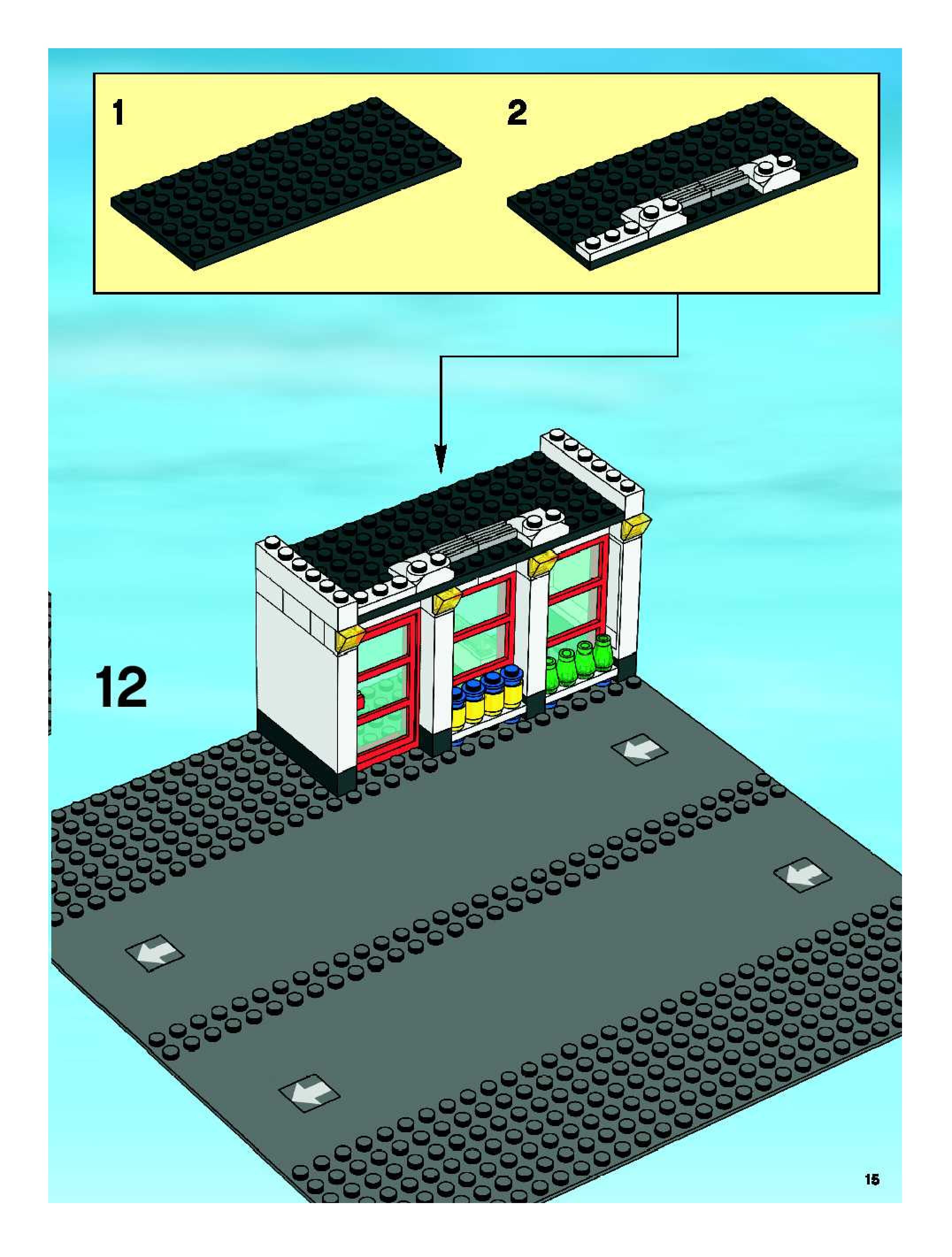 1

2

12

15