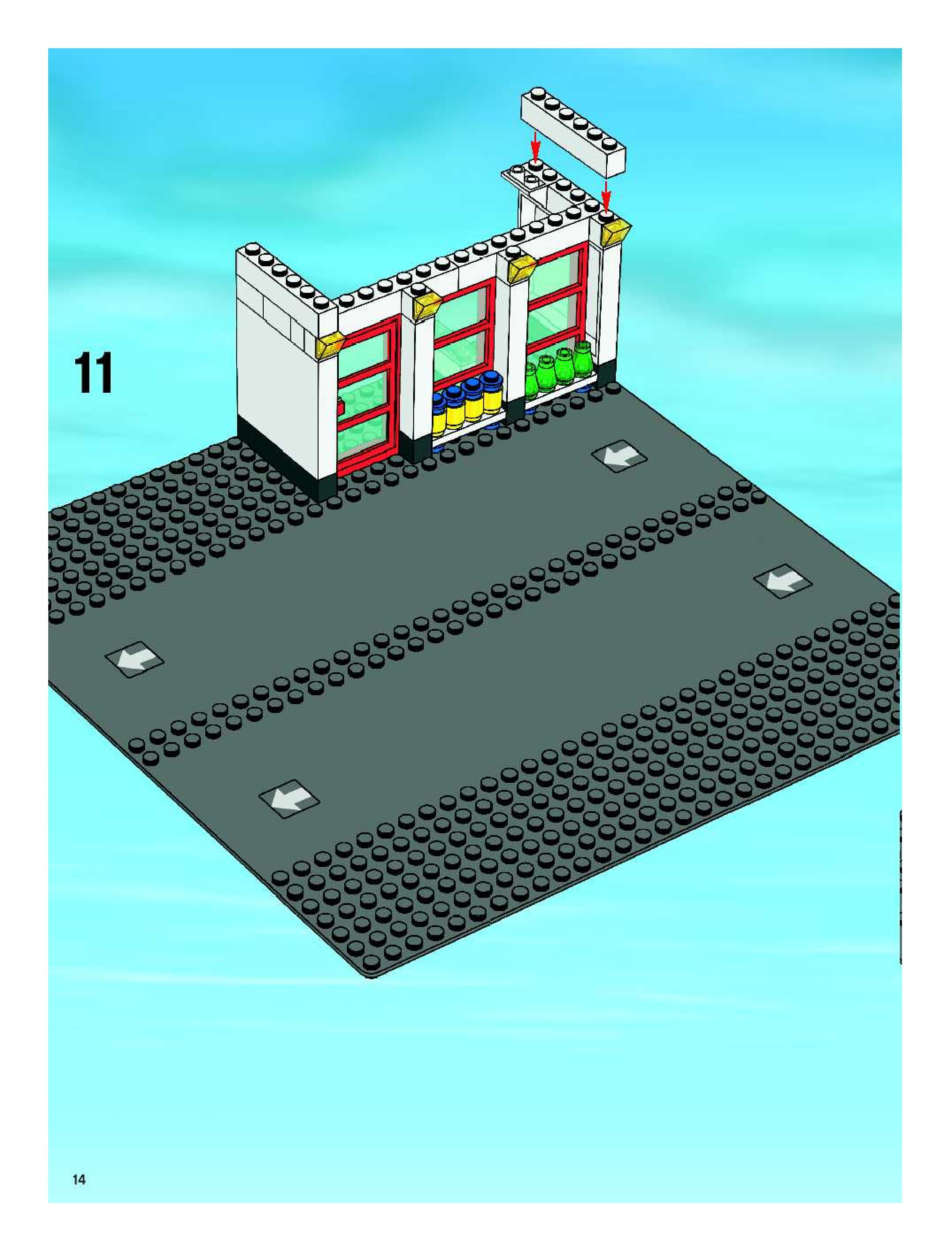 11

14