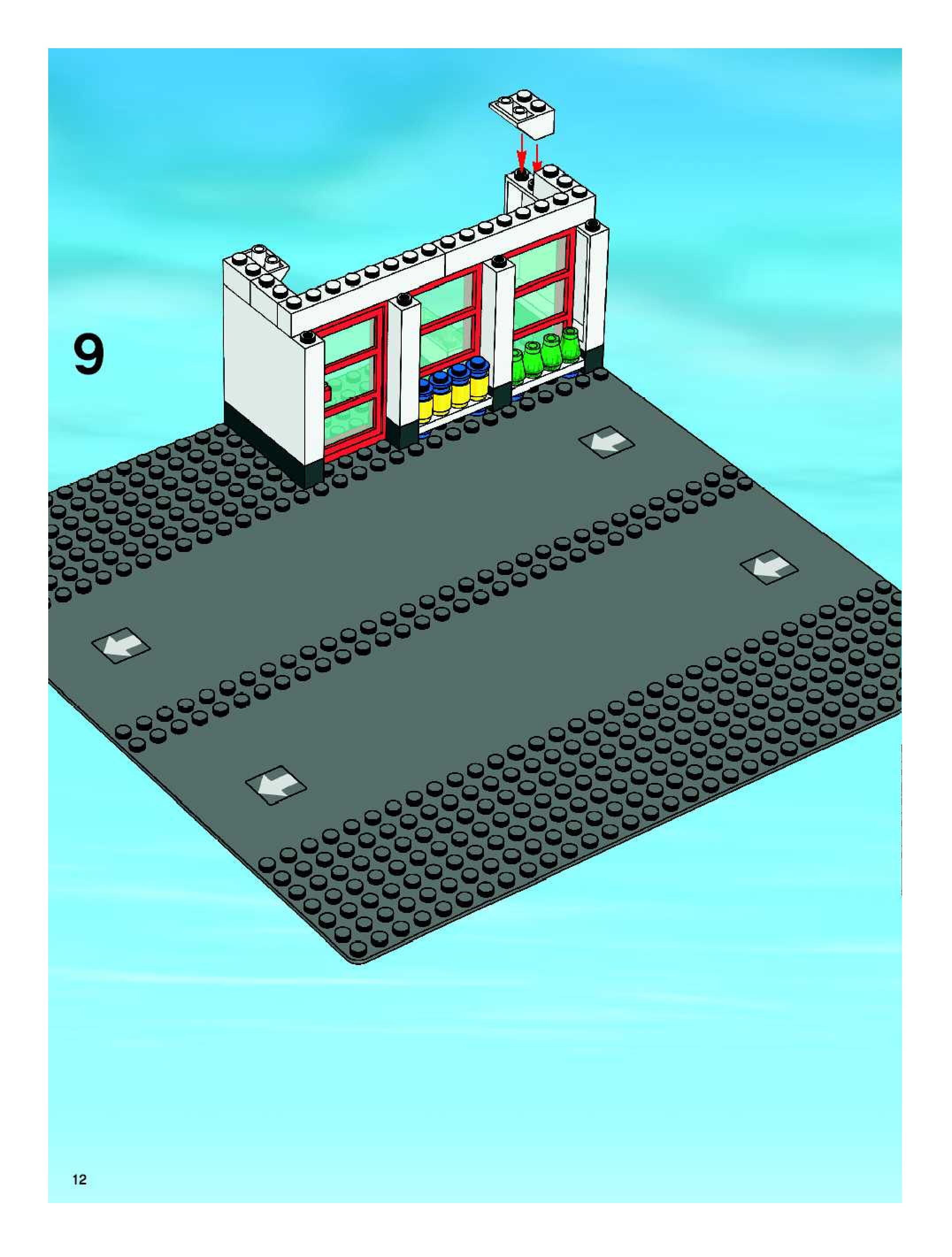 9

12