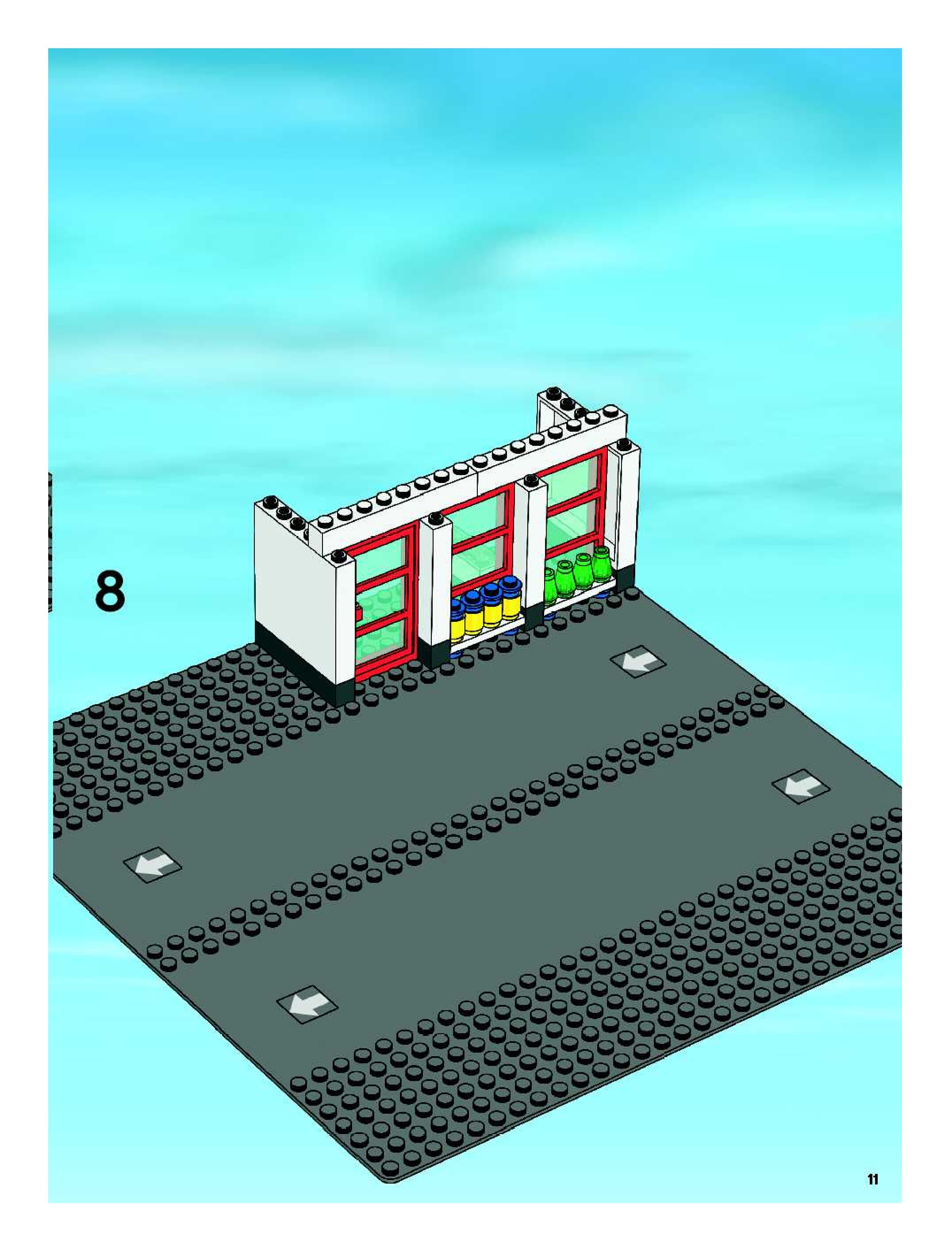 8

11