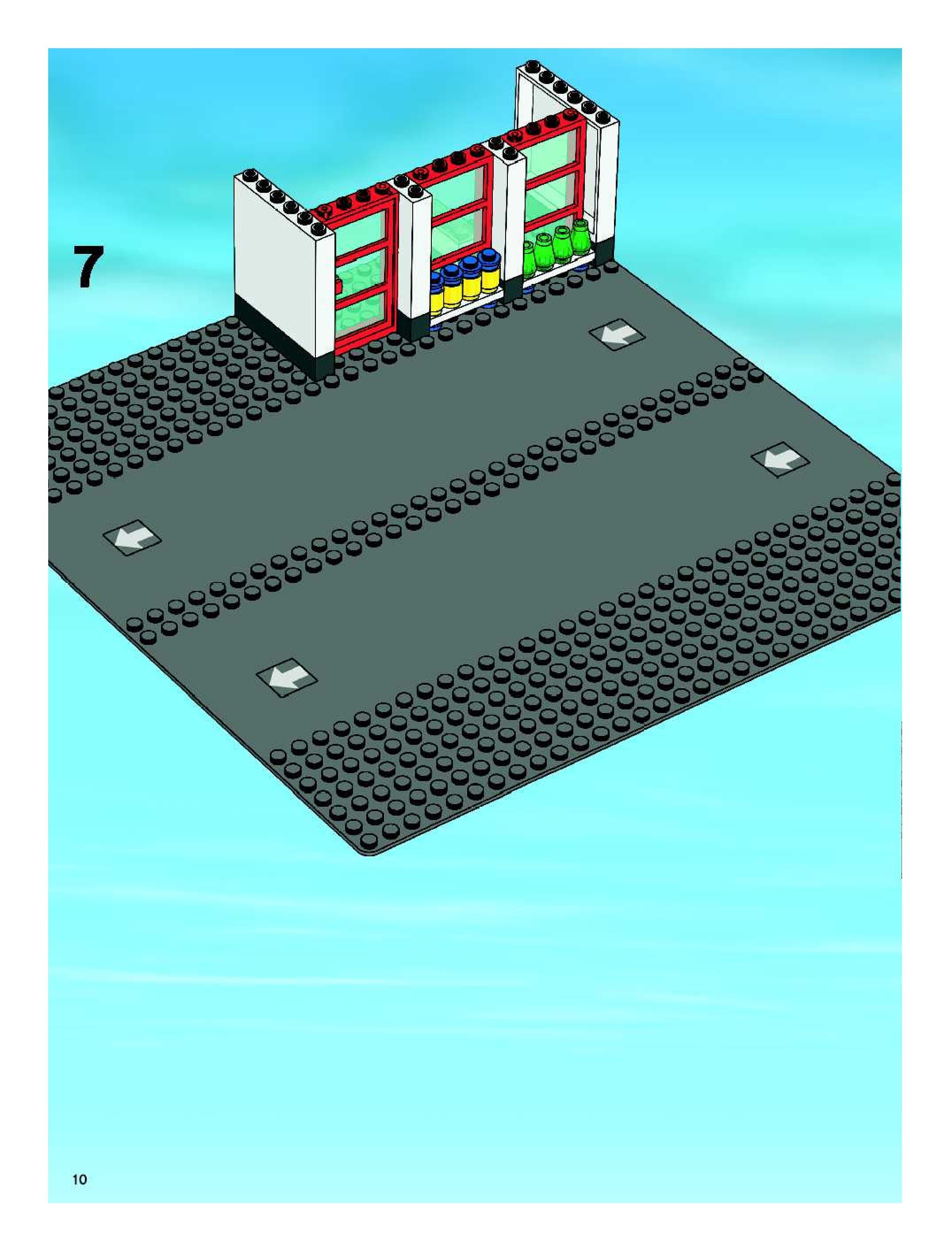 7

10