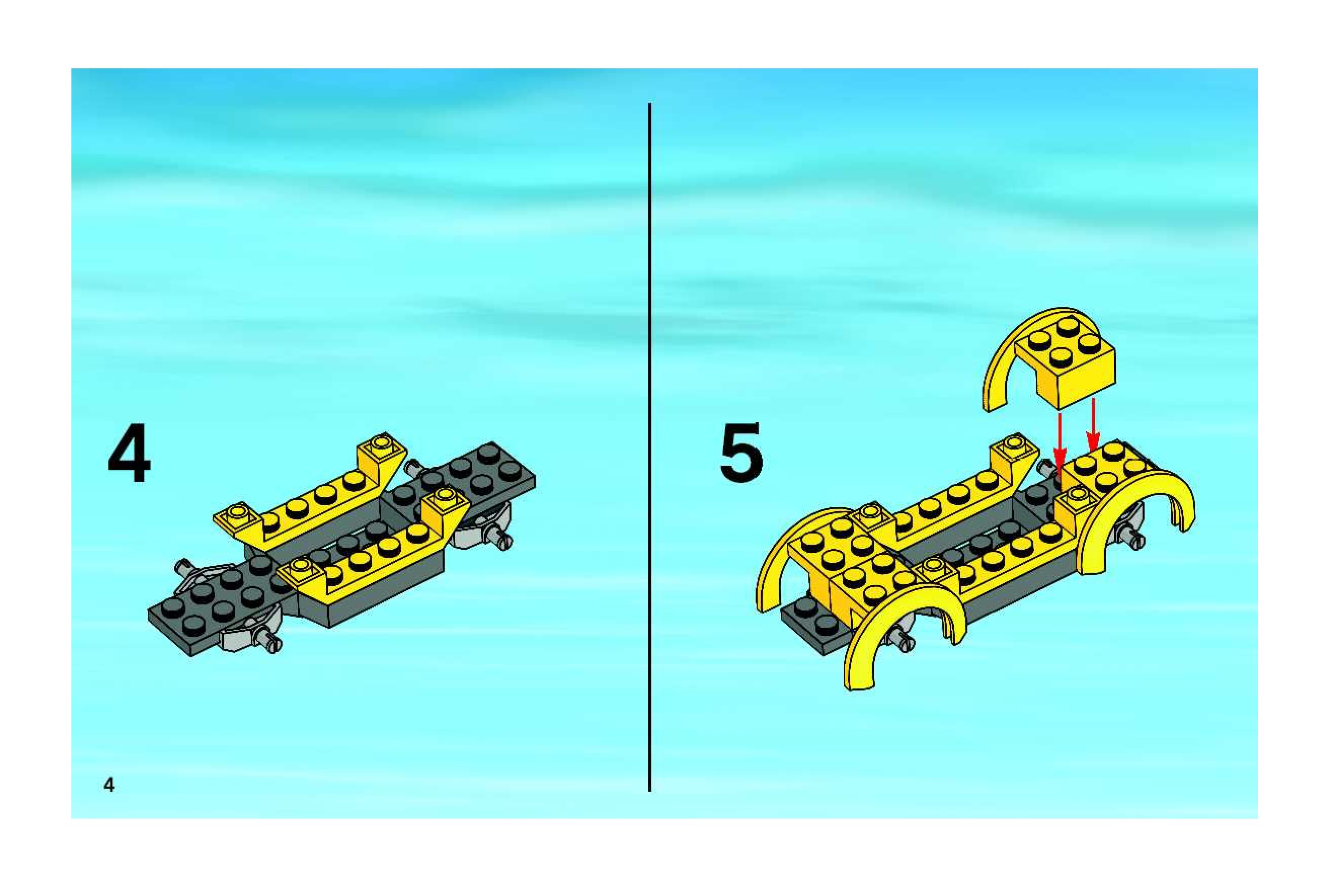 4

5

4