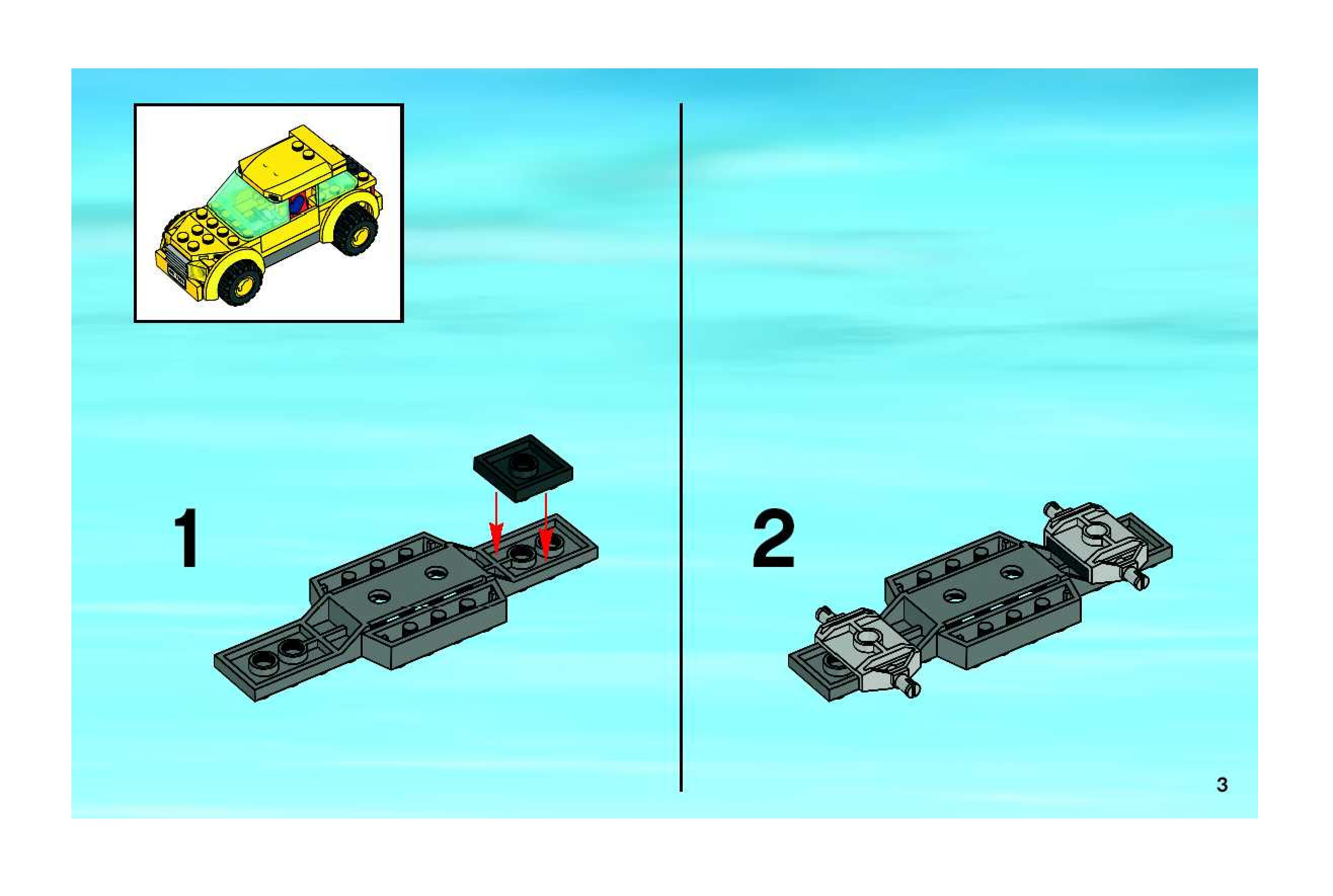 1

2

3