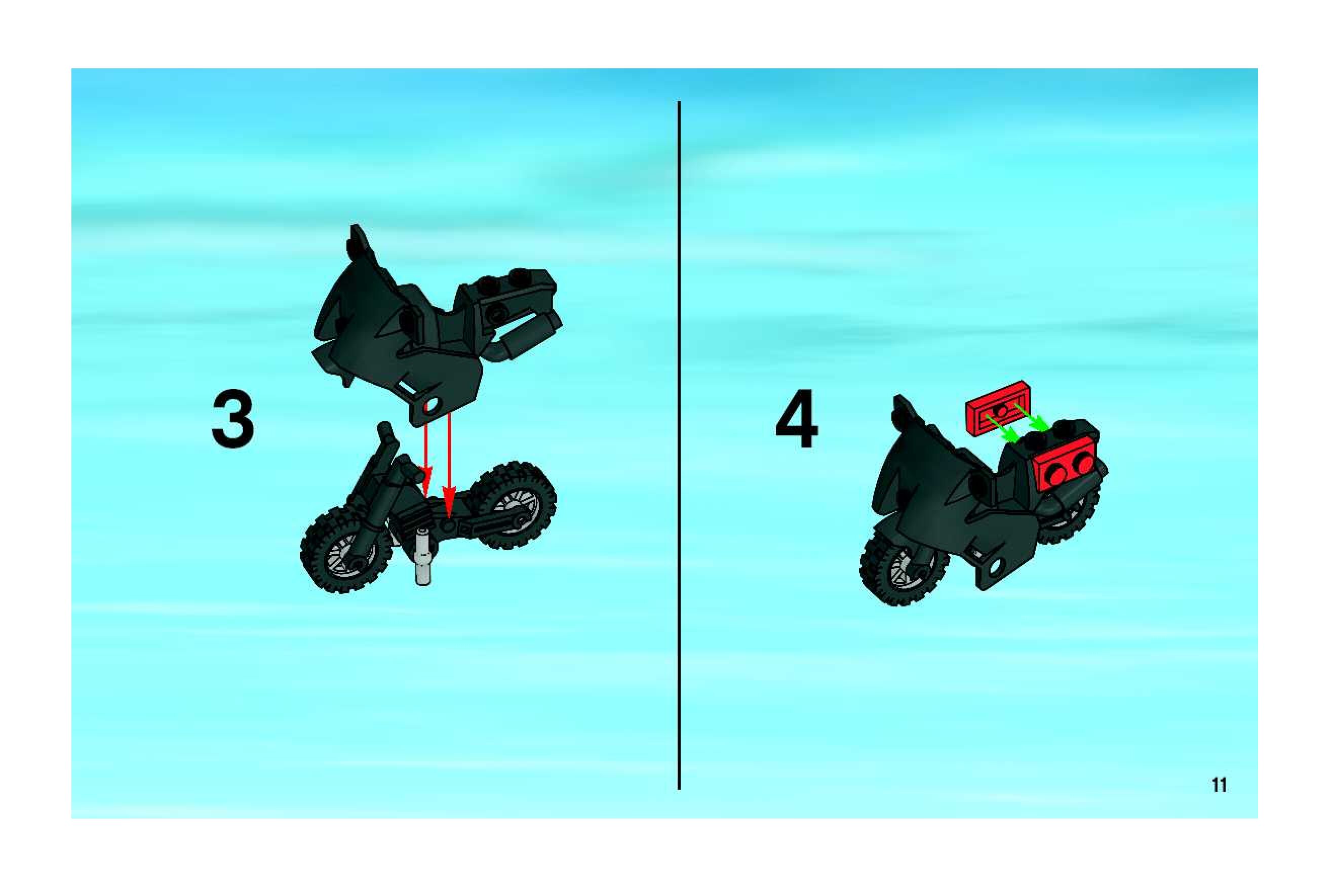 3

4

11