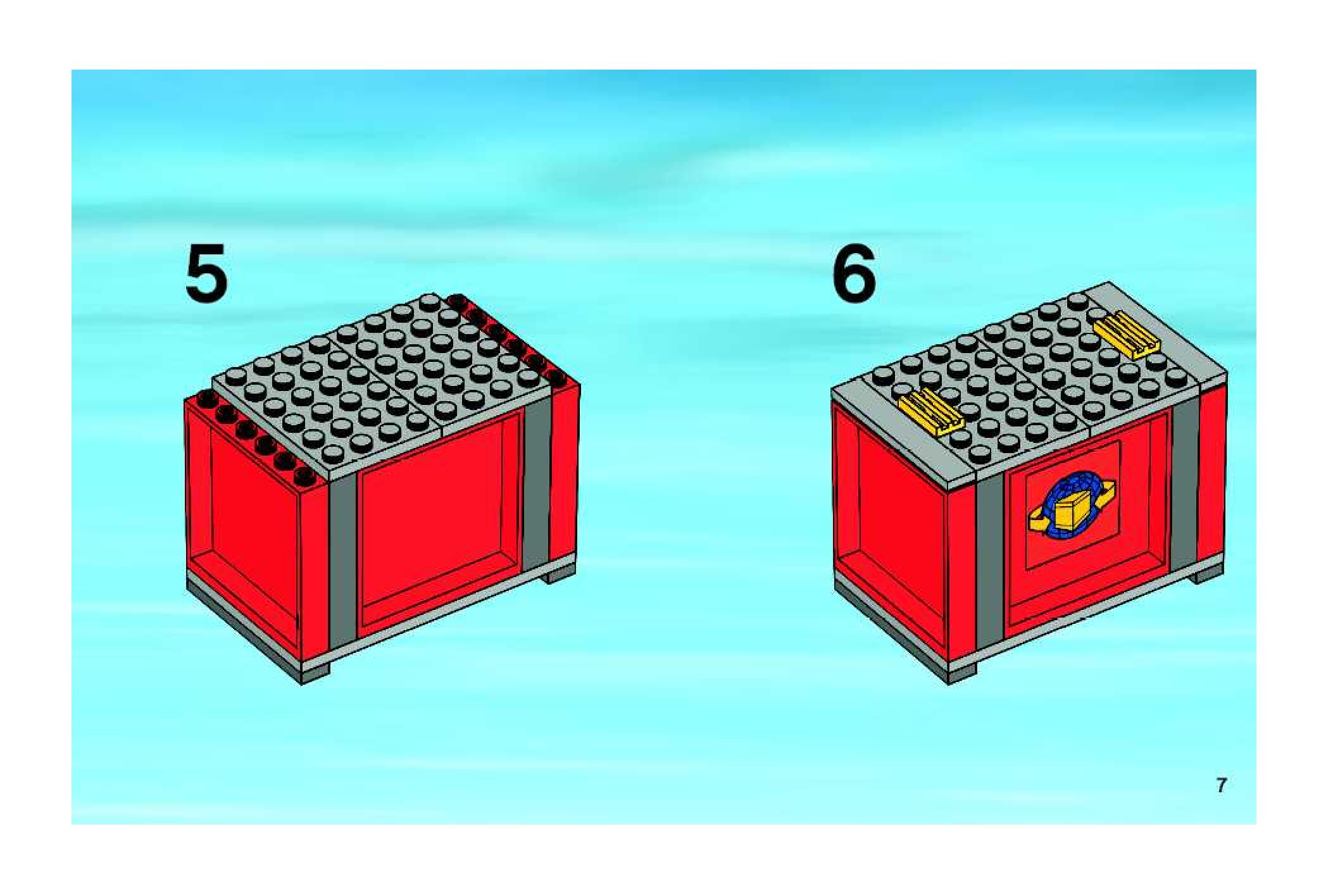 5

6

7