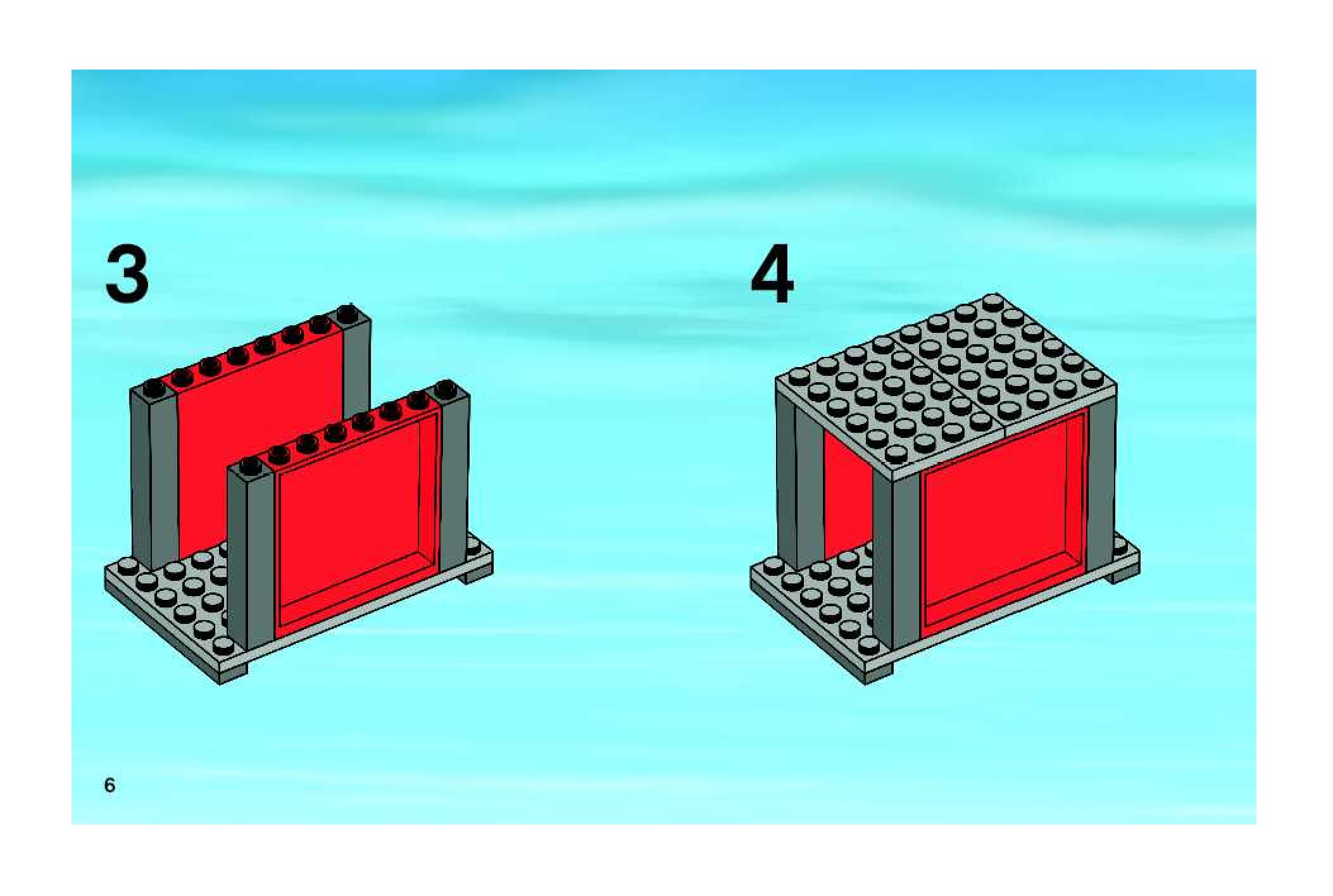 3

4

6