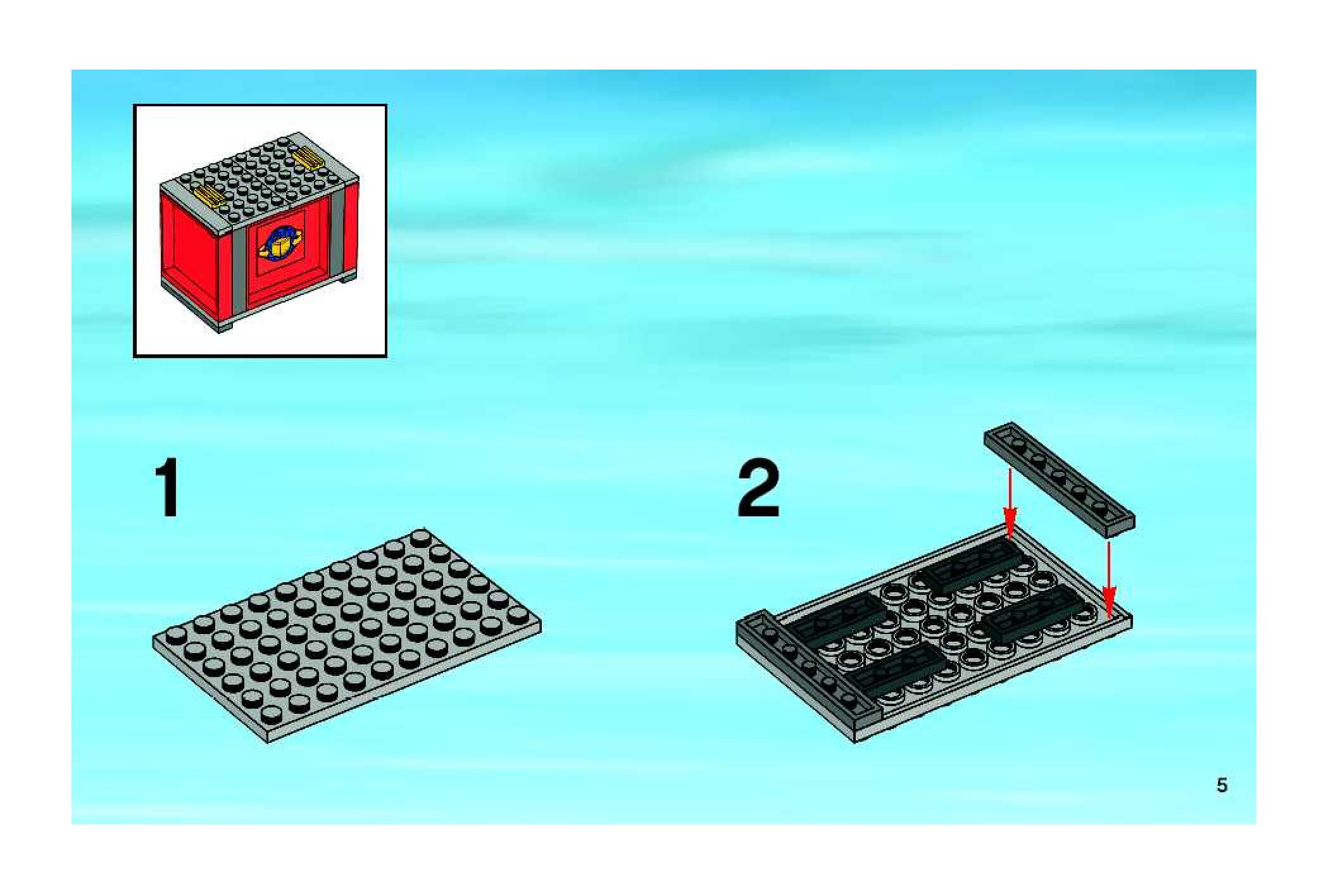 1

2

5