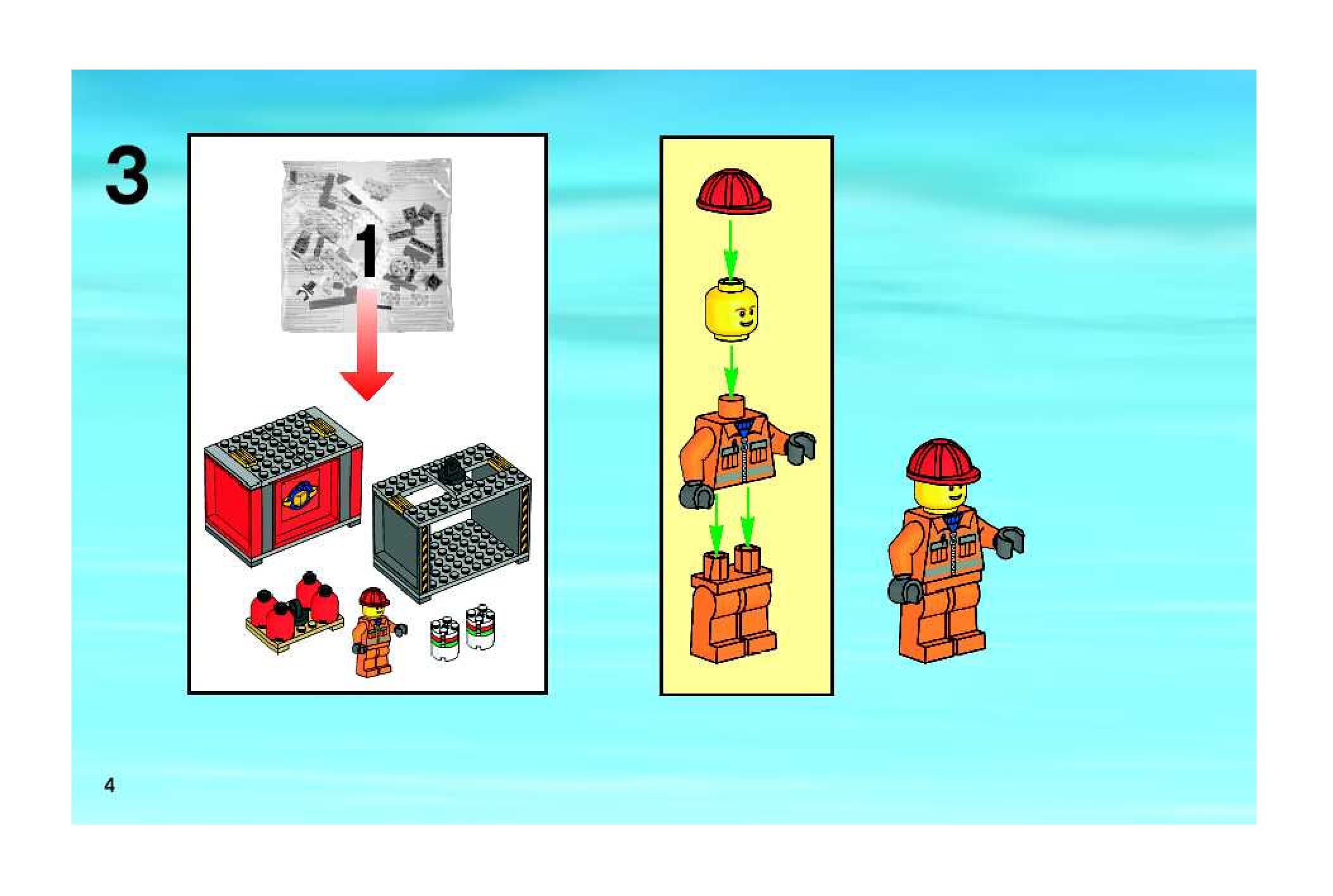 3

1

4