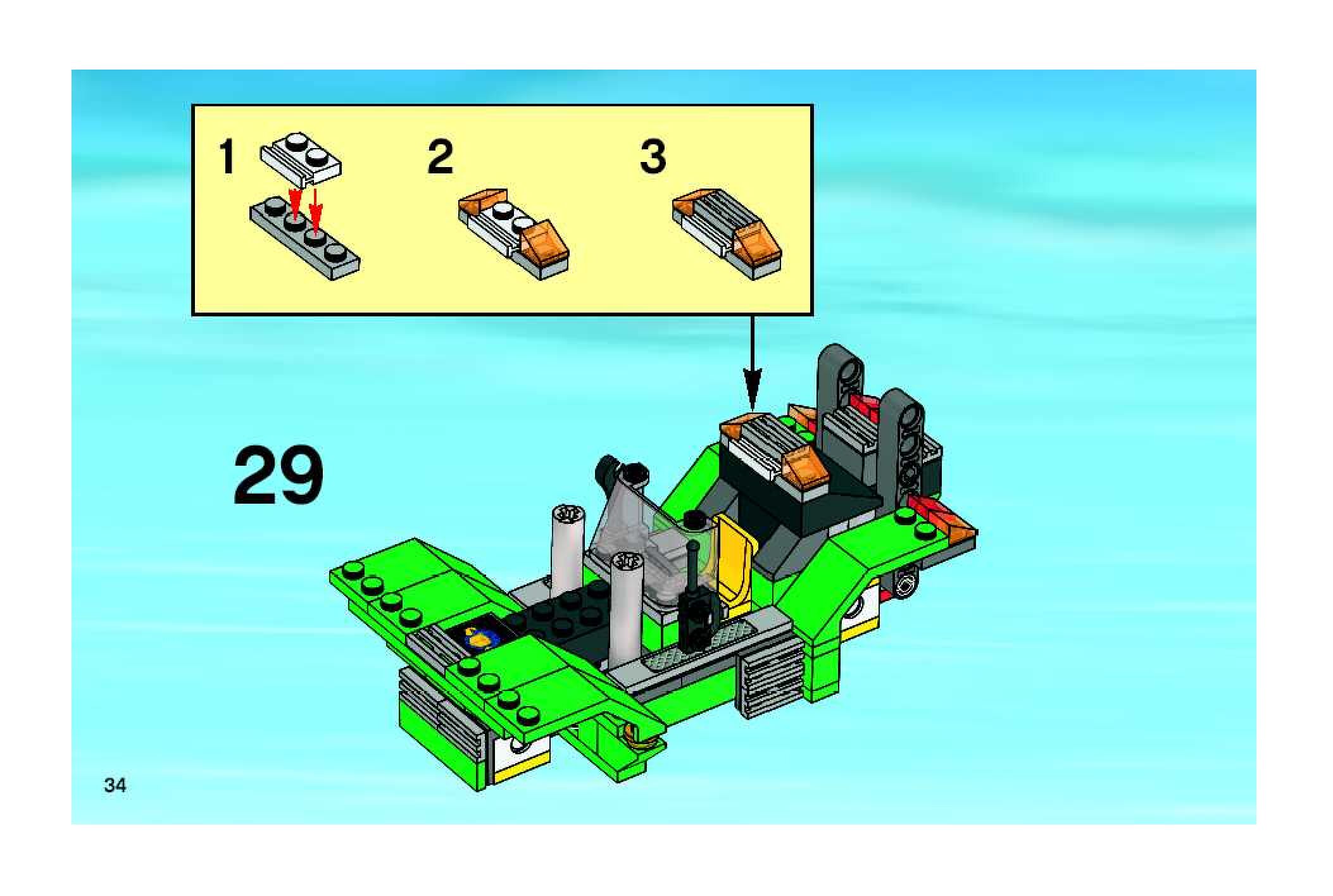 1

2

3

29

34