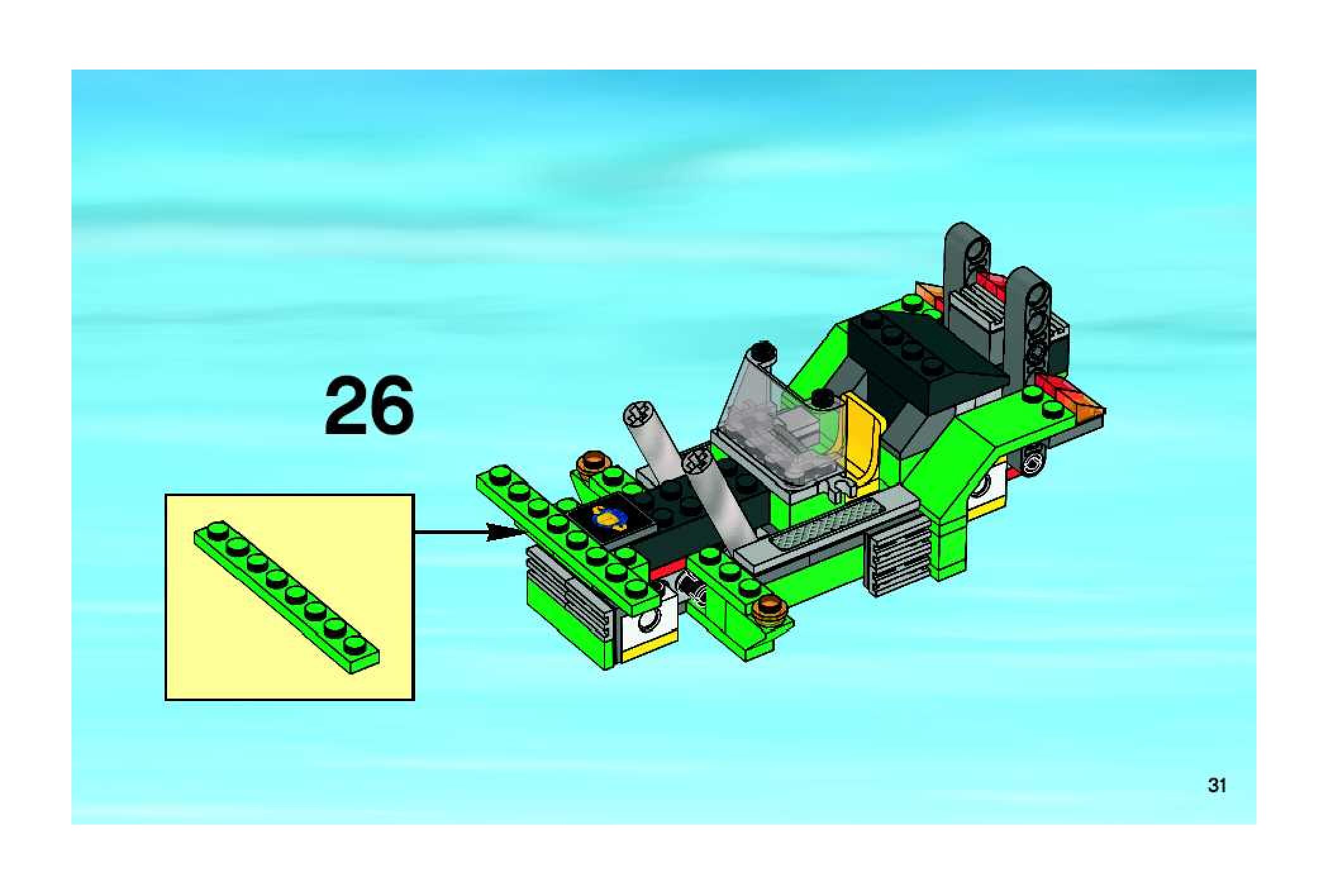 26

31