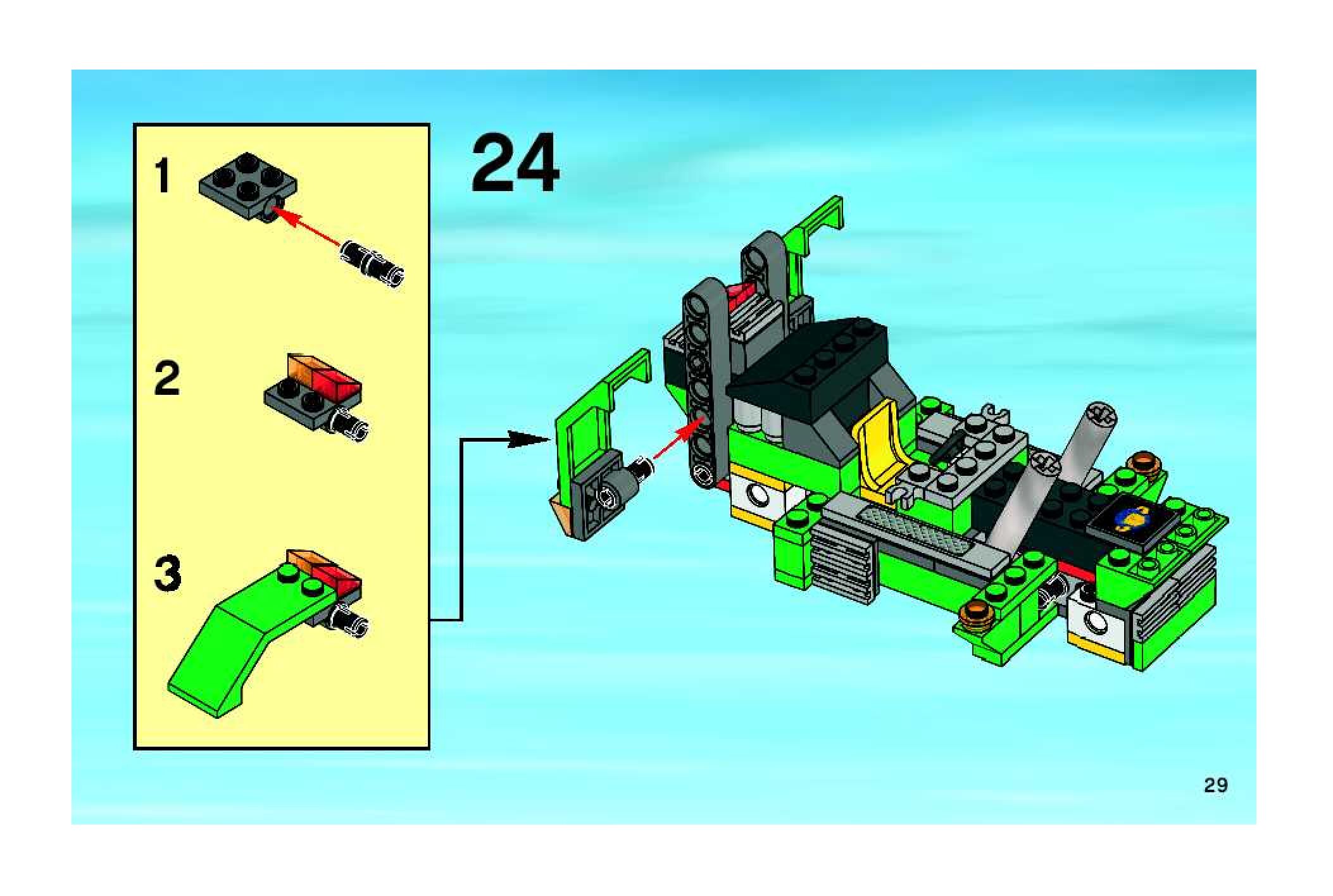 1

2

3

24

29