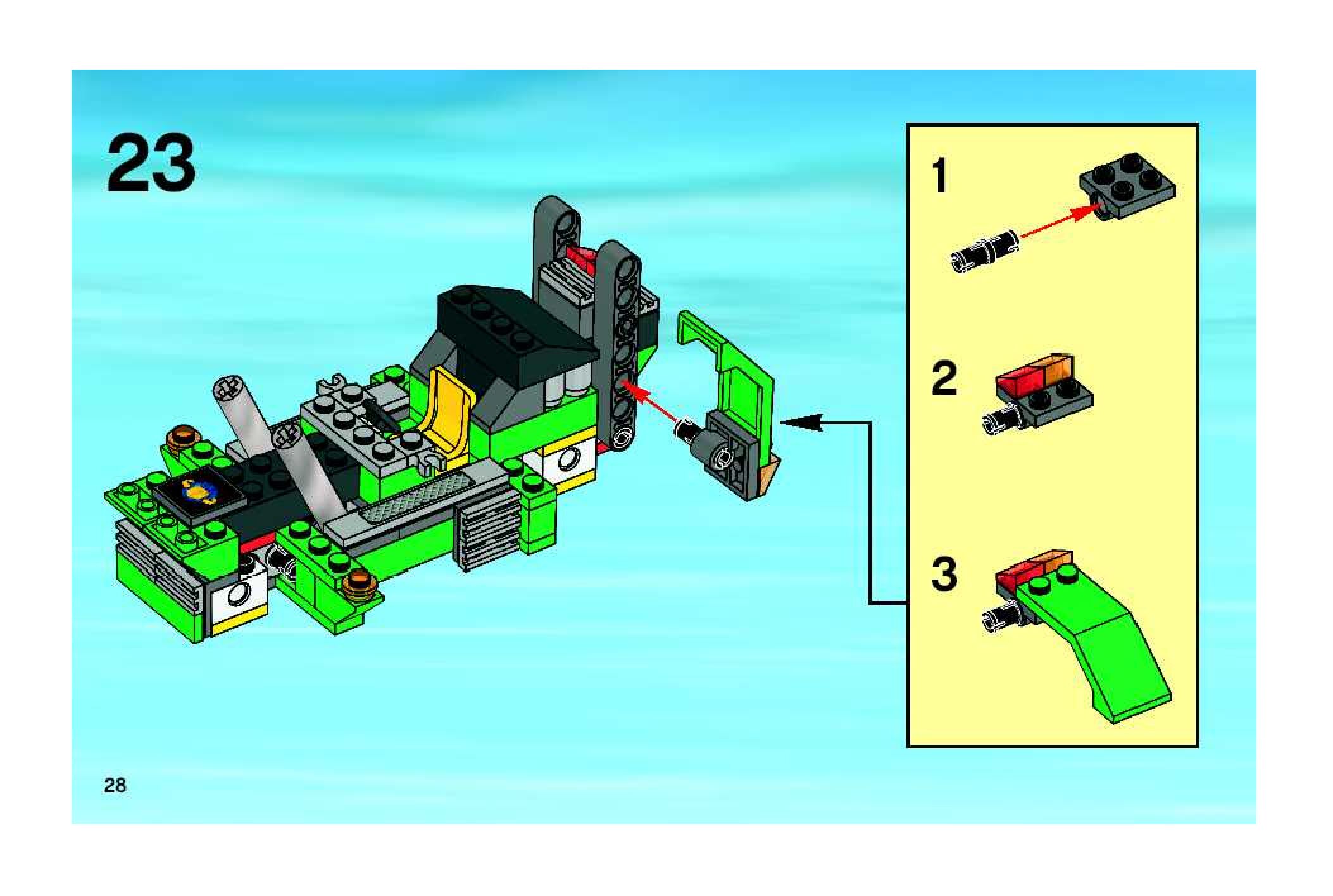 23

1

2

3

28