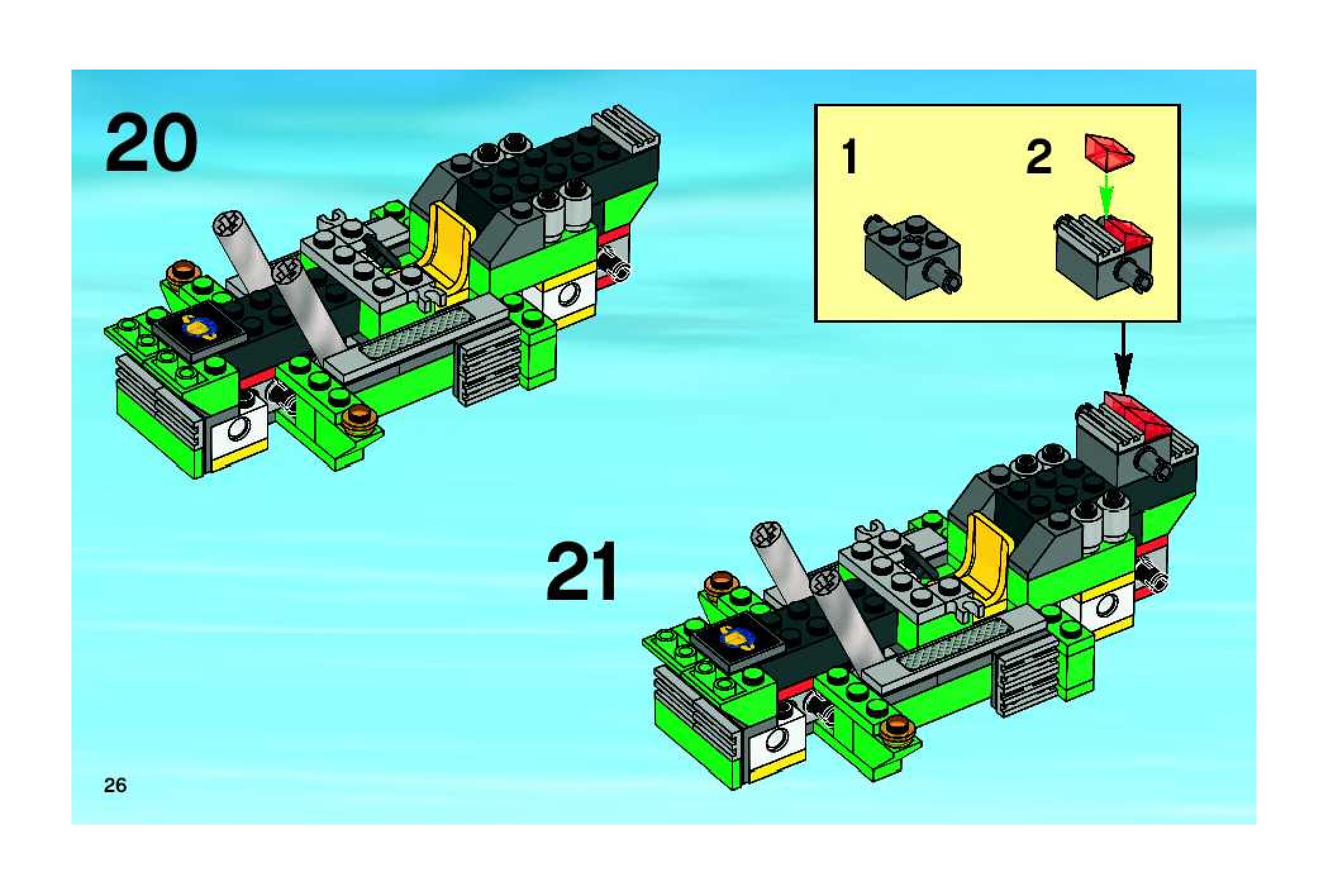 20

1

2

21

26