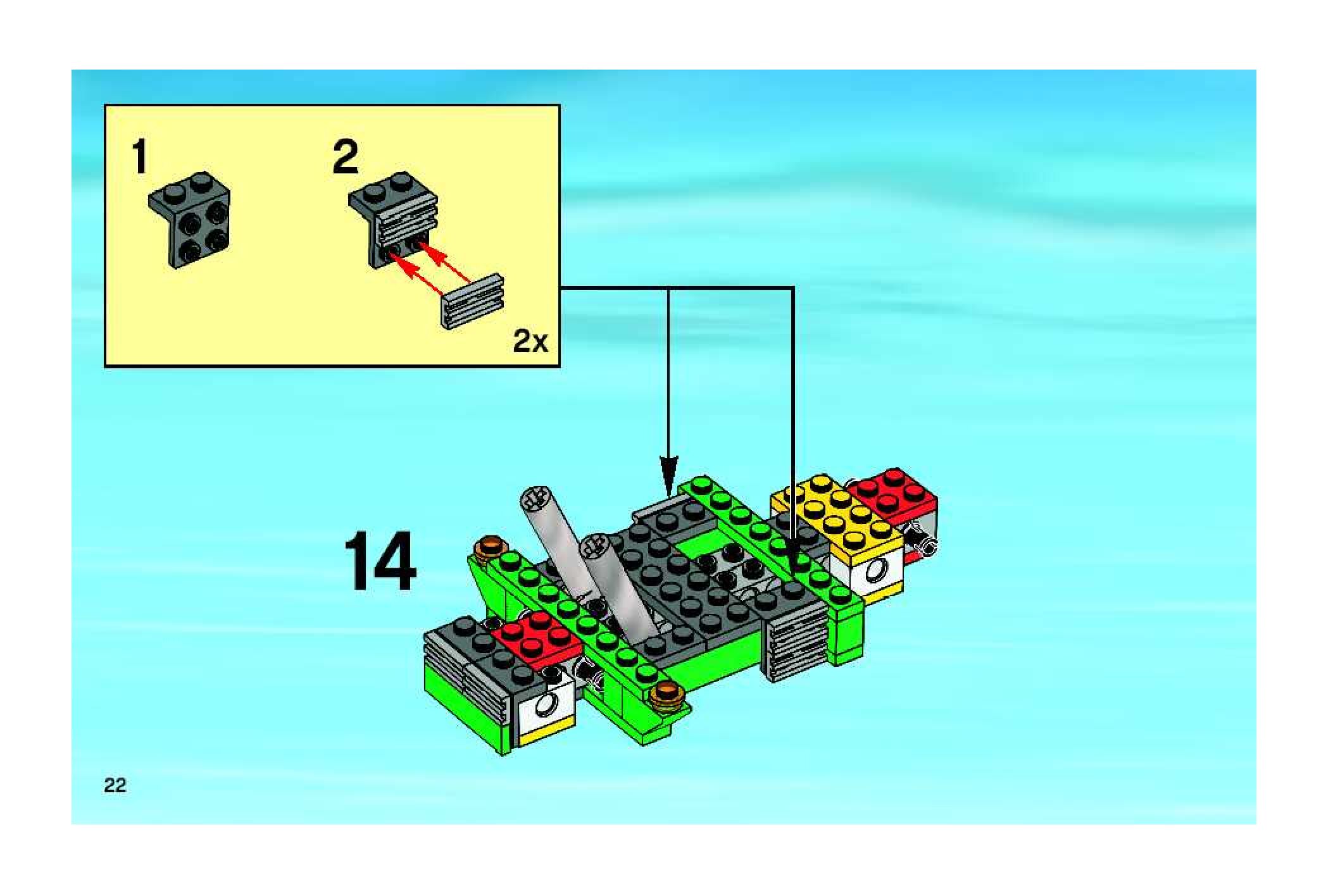 1

2

2x

14

22