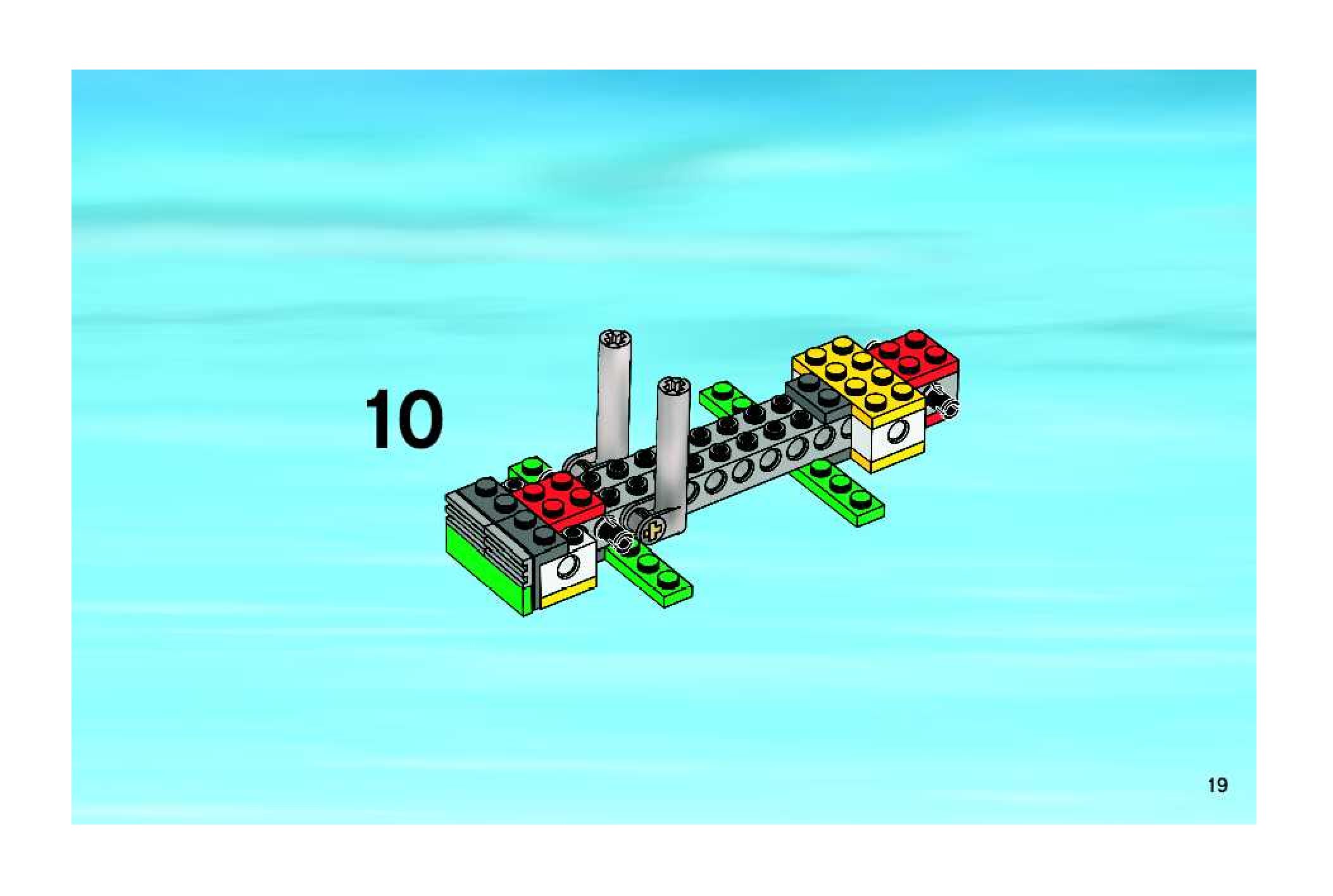 10

19