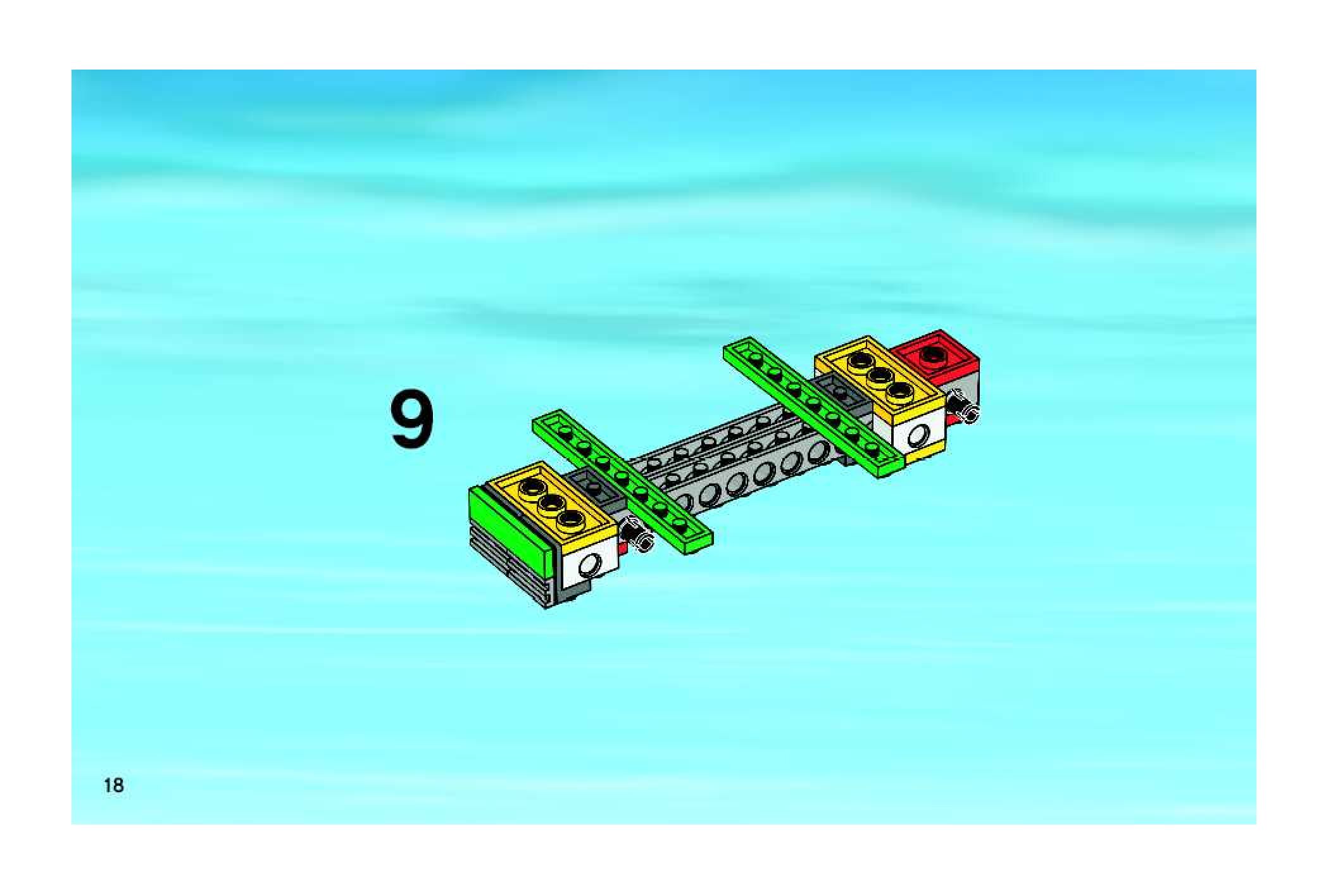 9

18