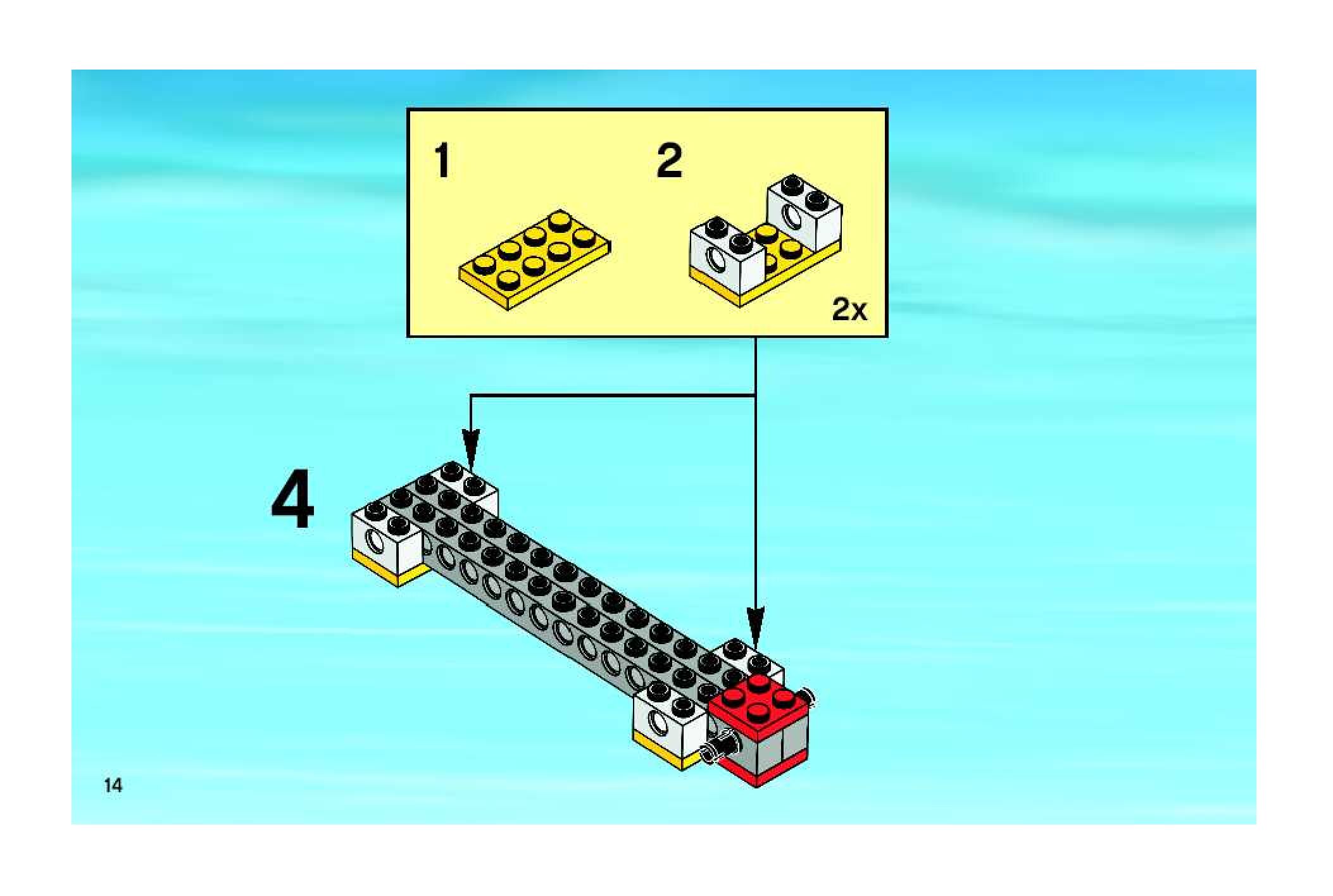 1

2

2x

4

14