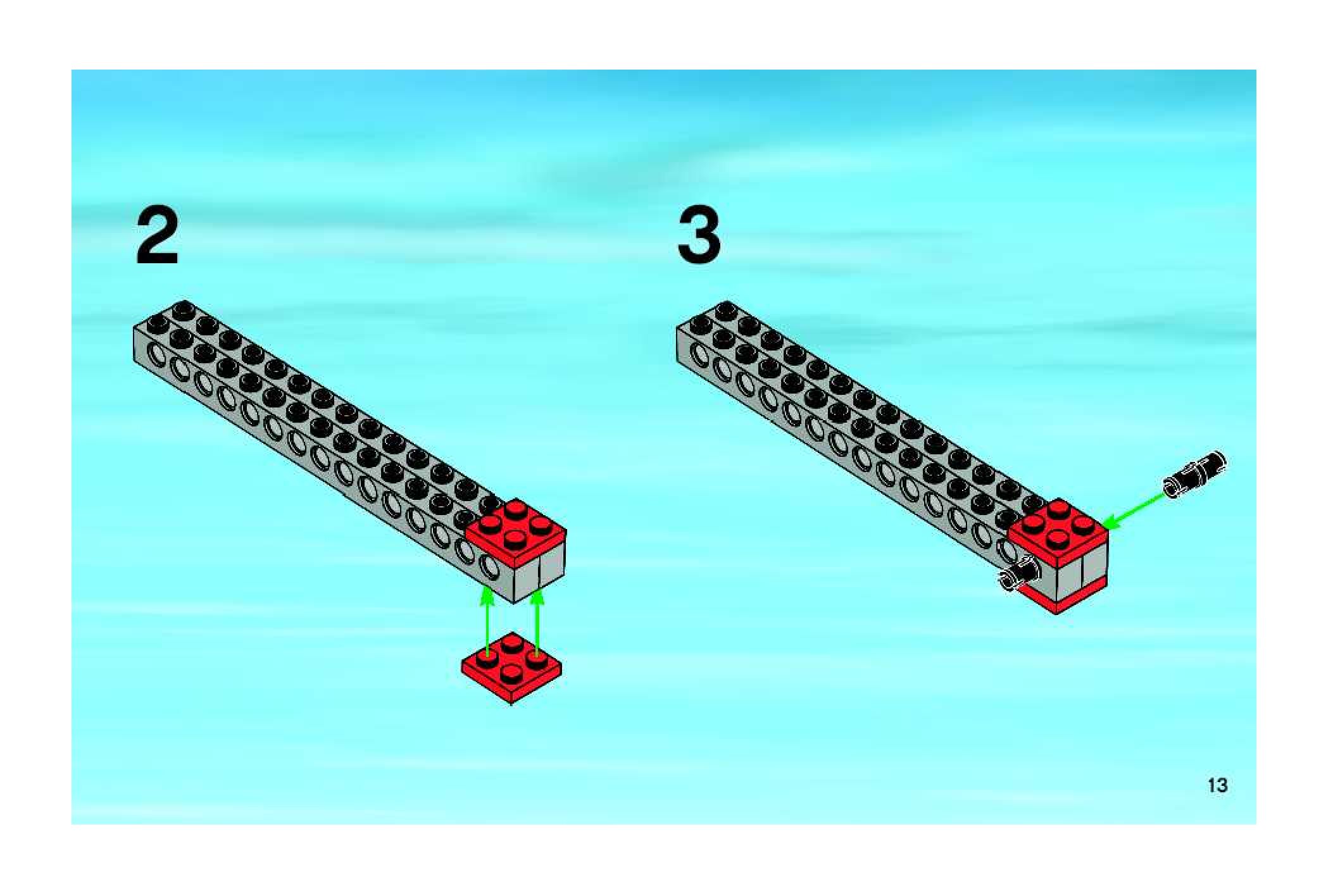 2

3

13