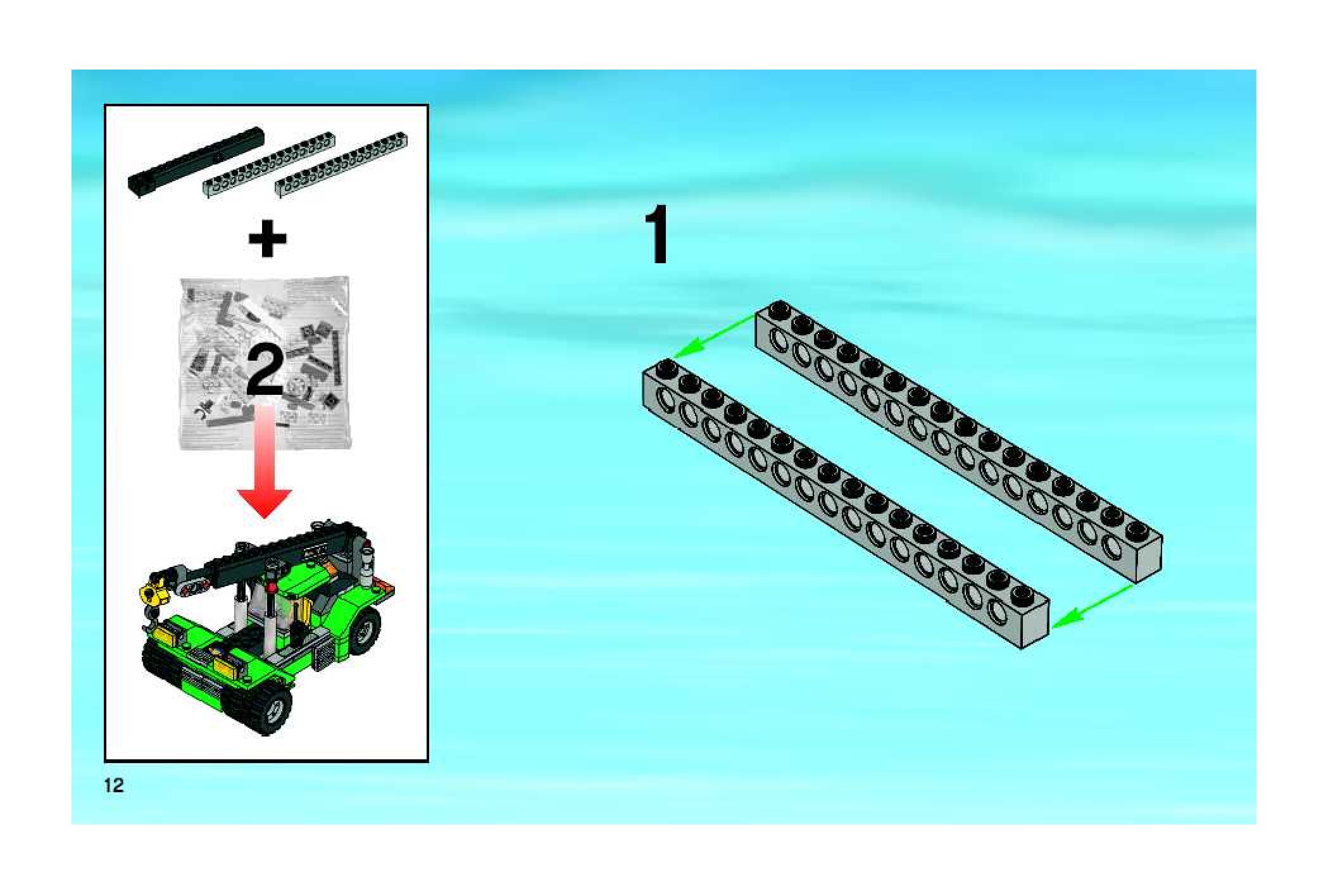 +

2

1

12