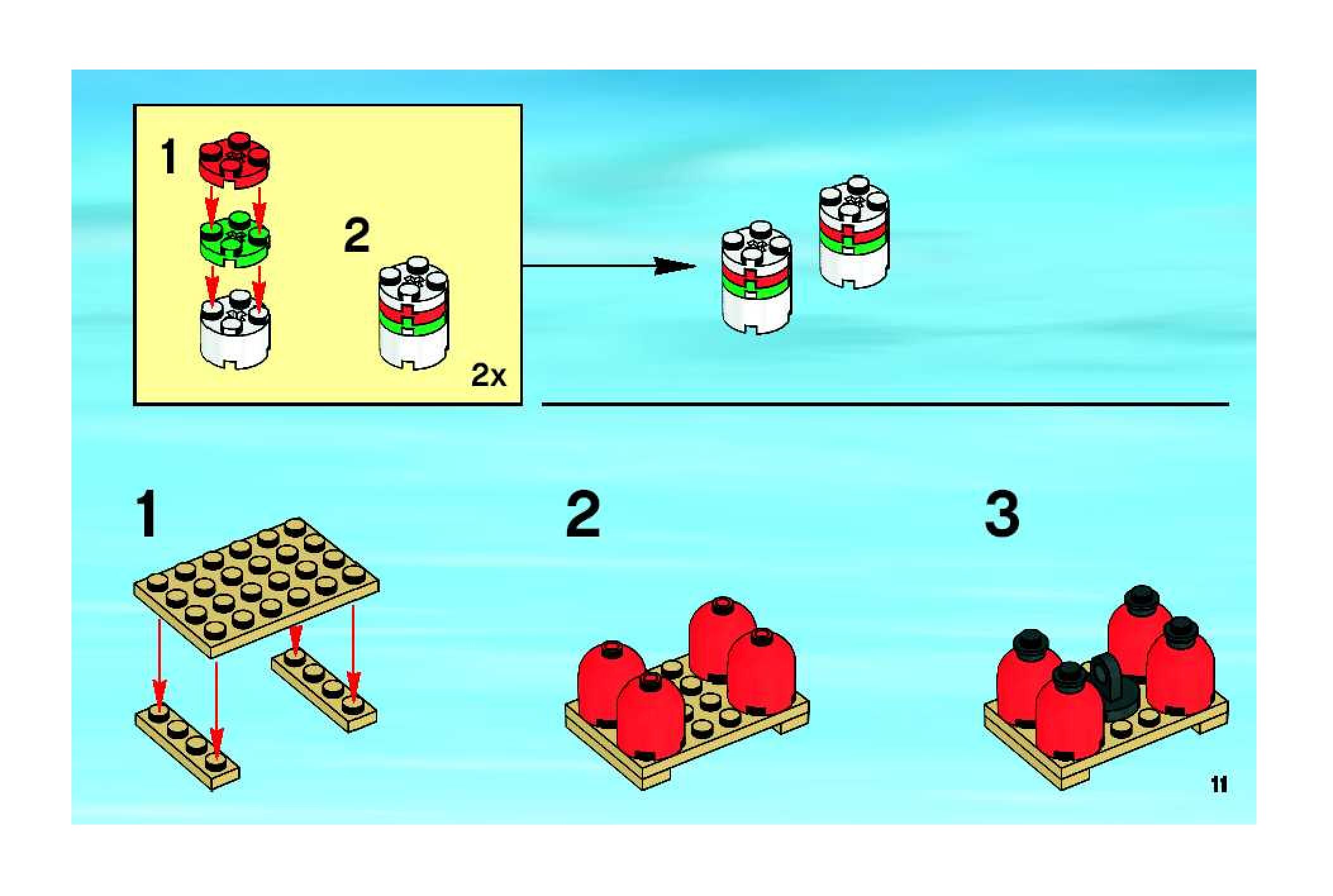 1

2

2x

1

2

3

11