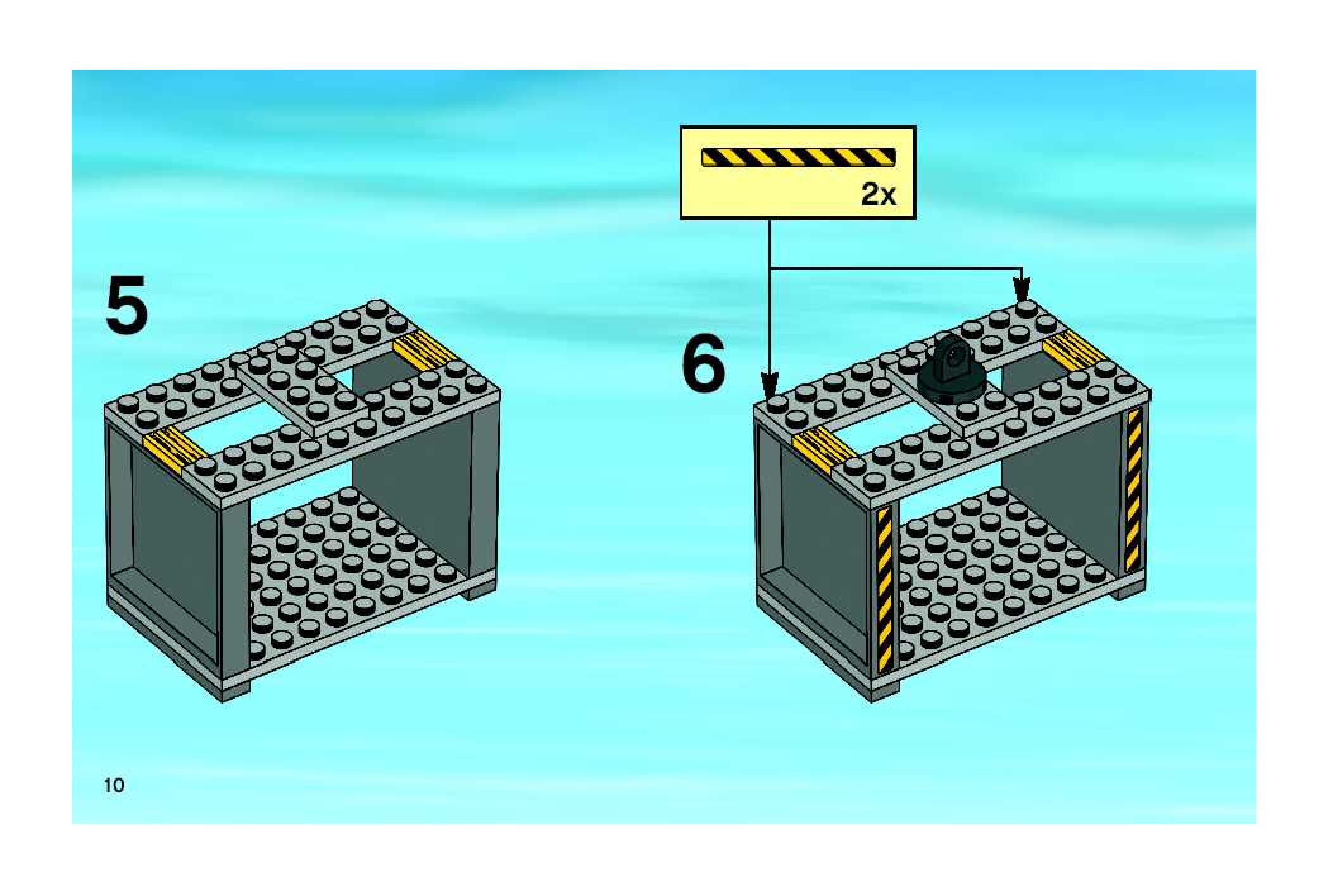 5

2x

6

10