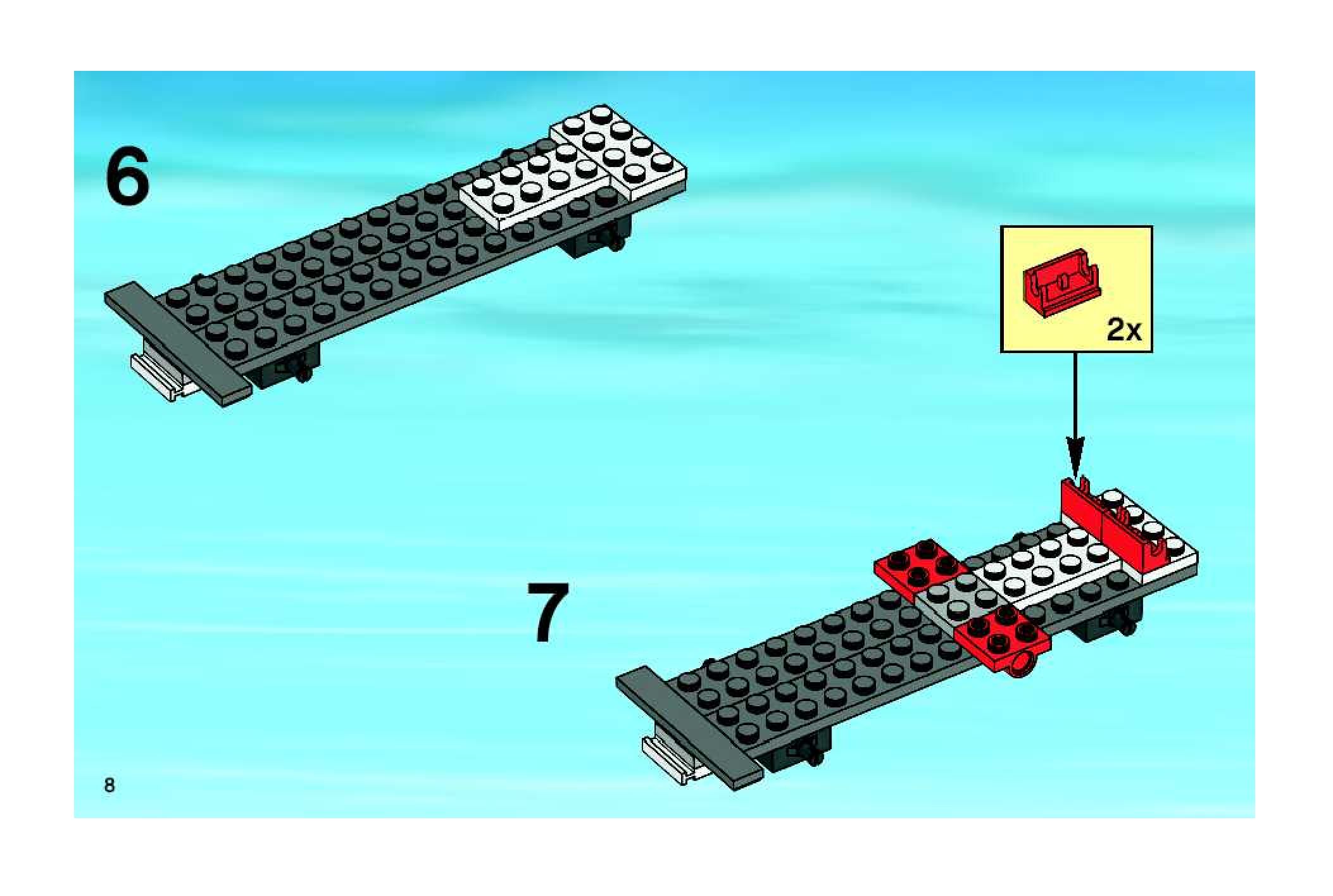 6

2x

7

8