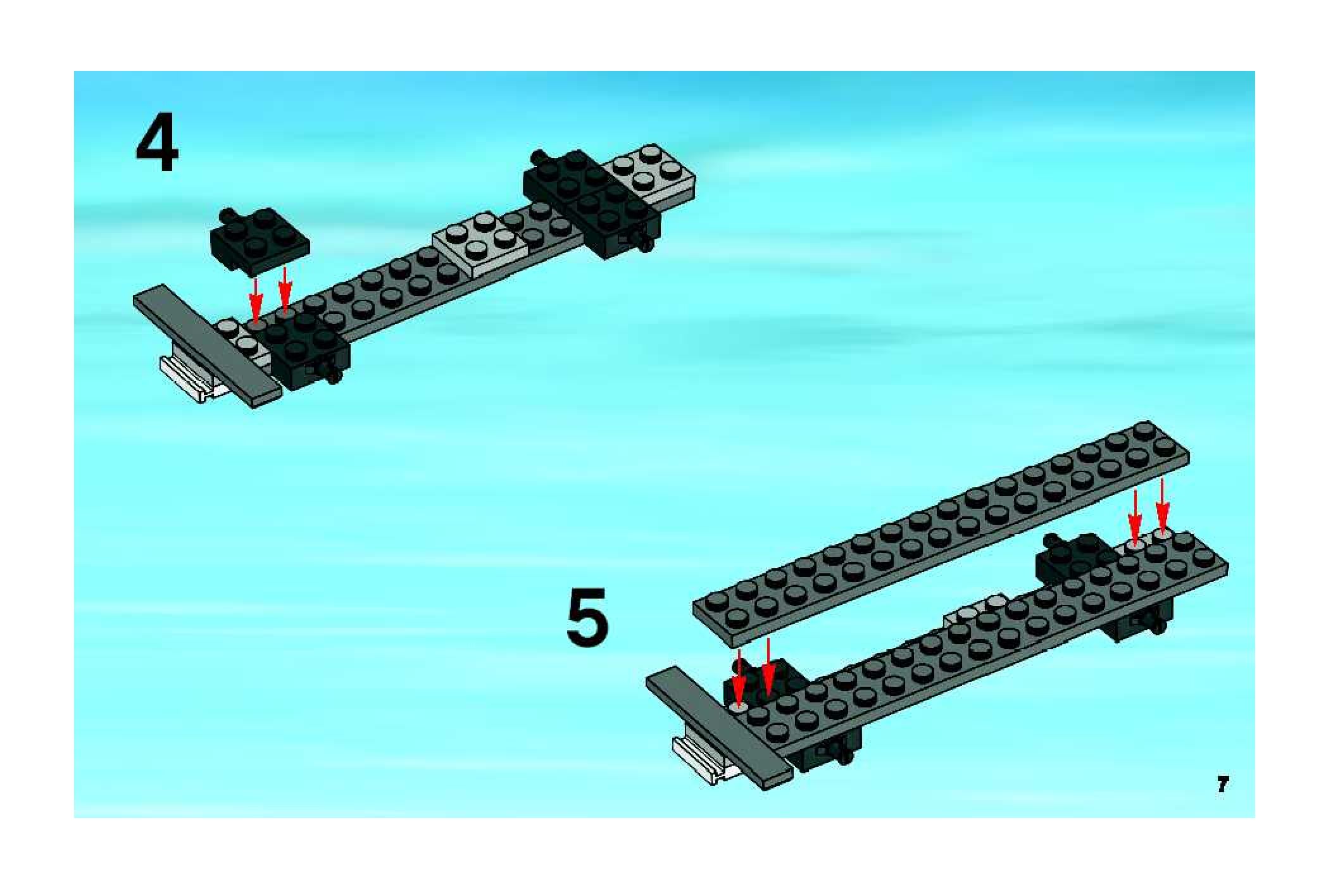 4

5

7