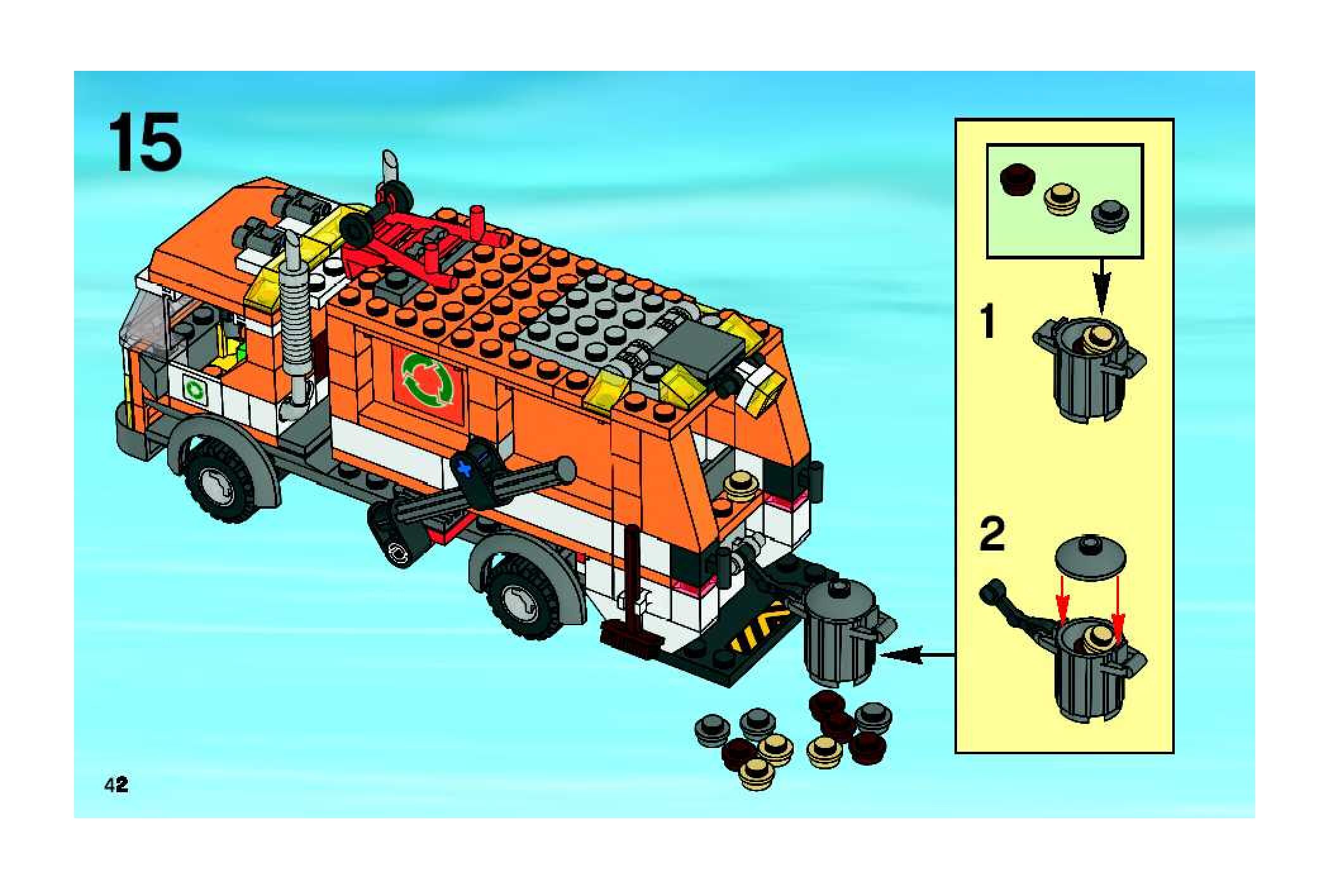 15

1

2

42