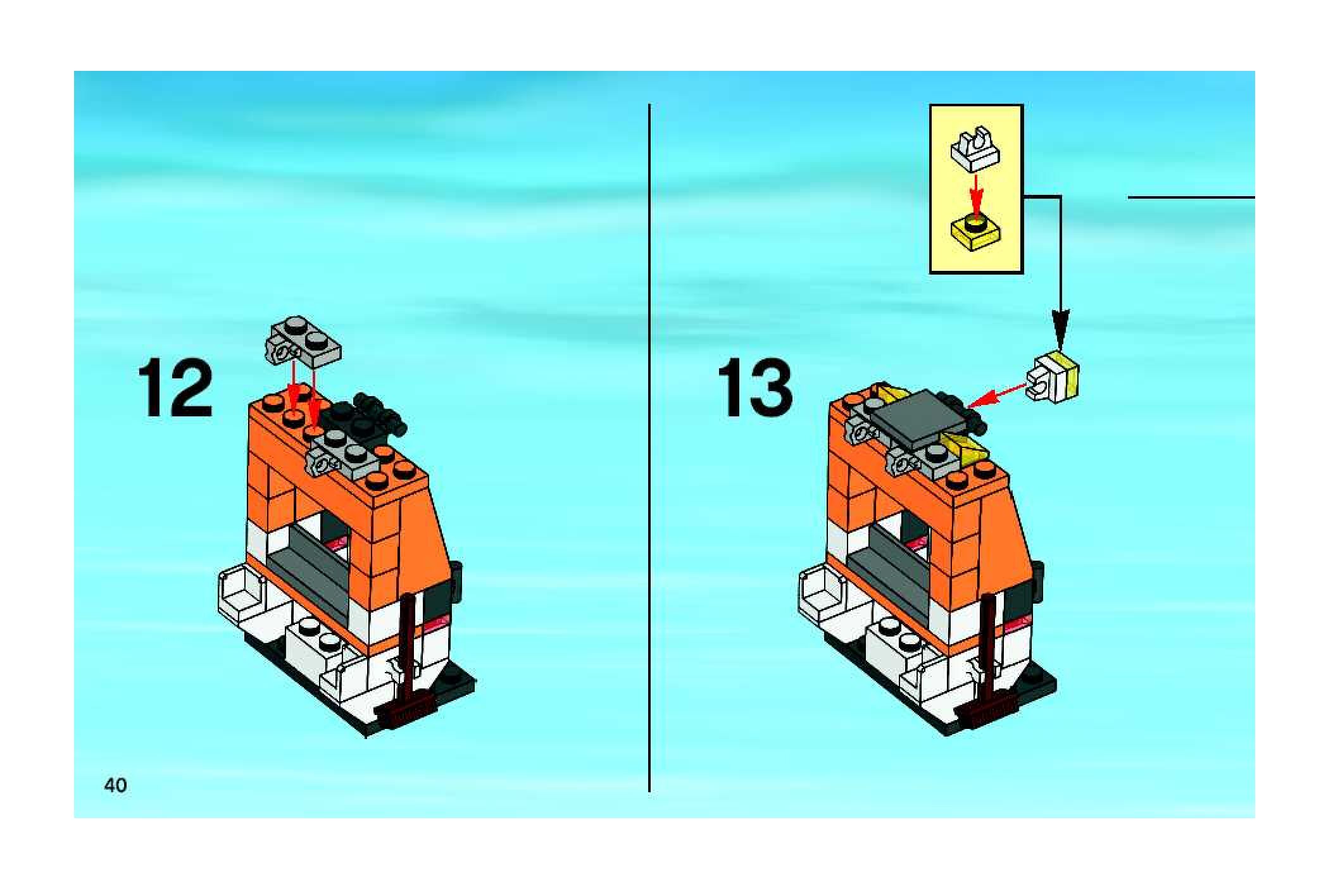 12

13

40