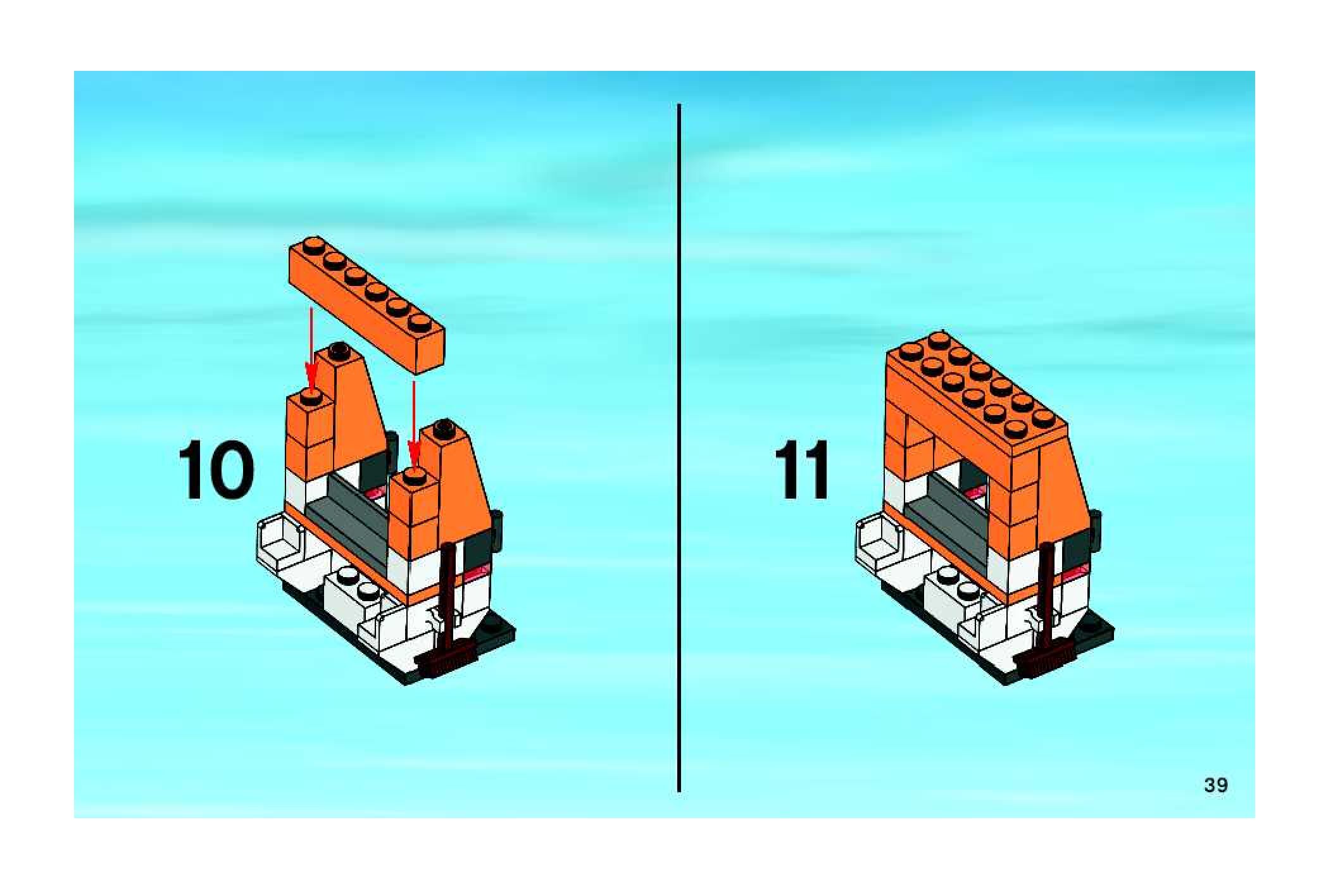 10

11

39