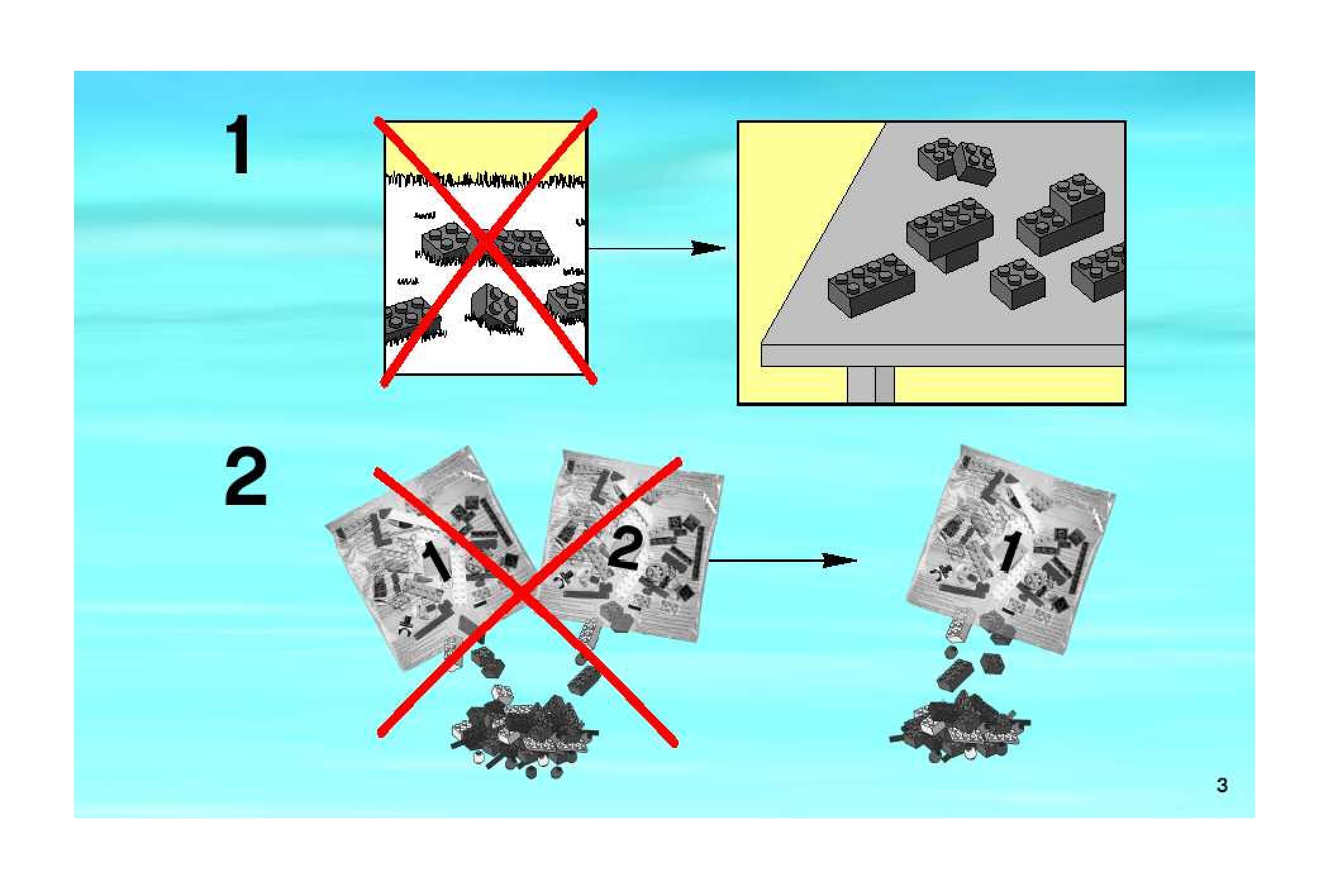 1

2

1

2

1

3