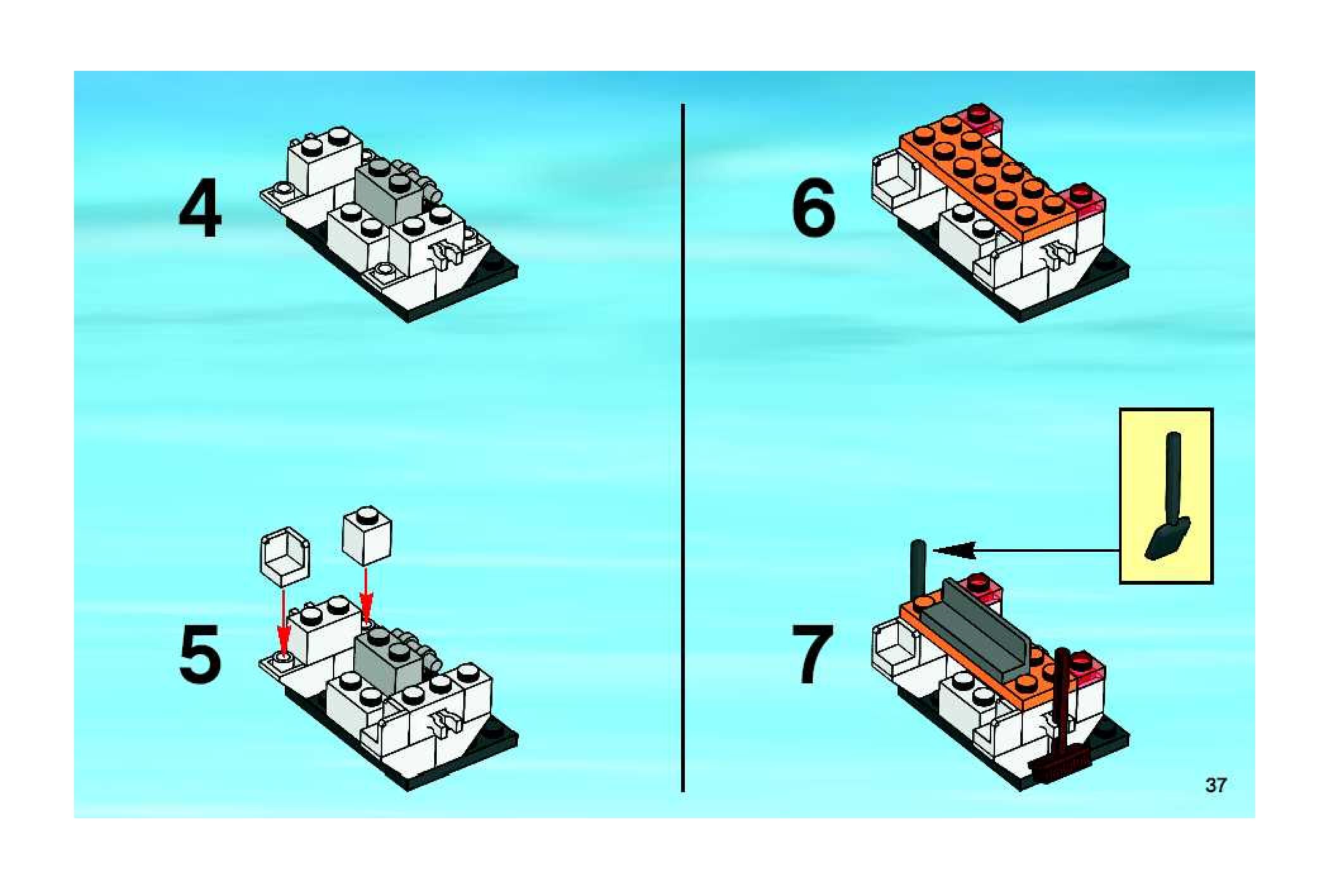 4

5

6

7

37