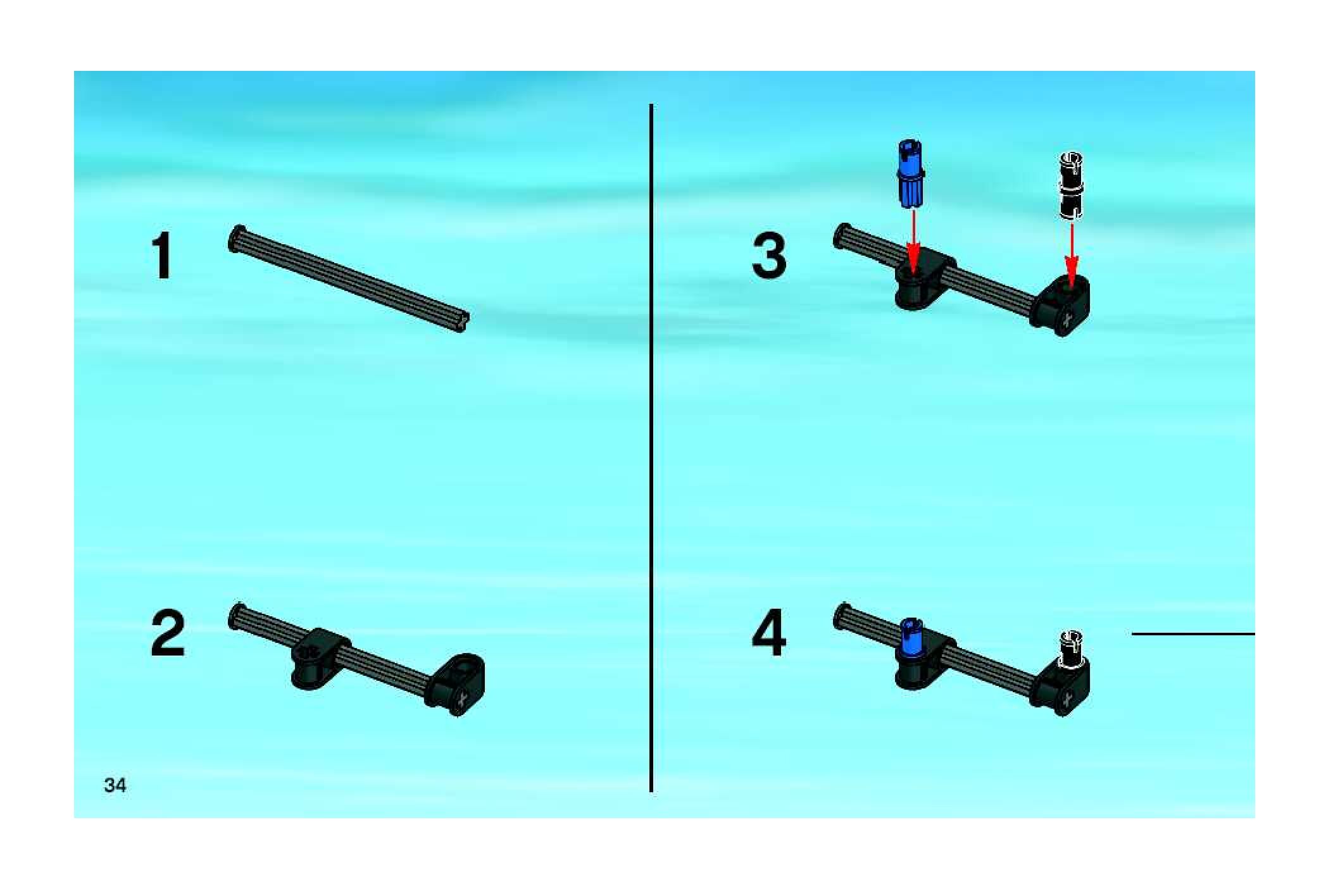 1

2

3

4

34