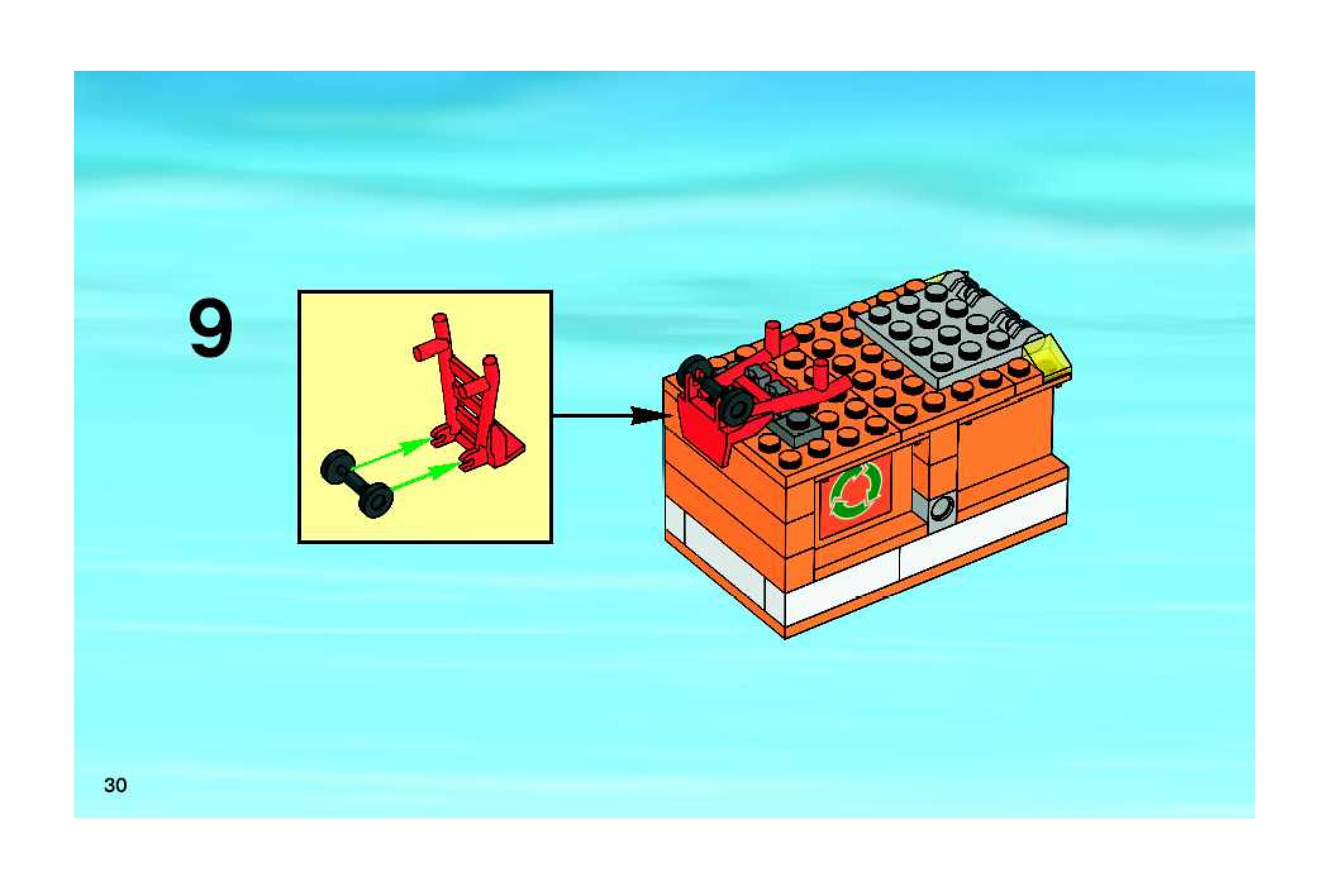 9

30