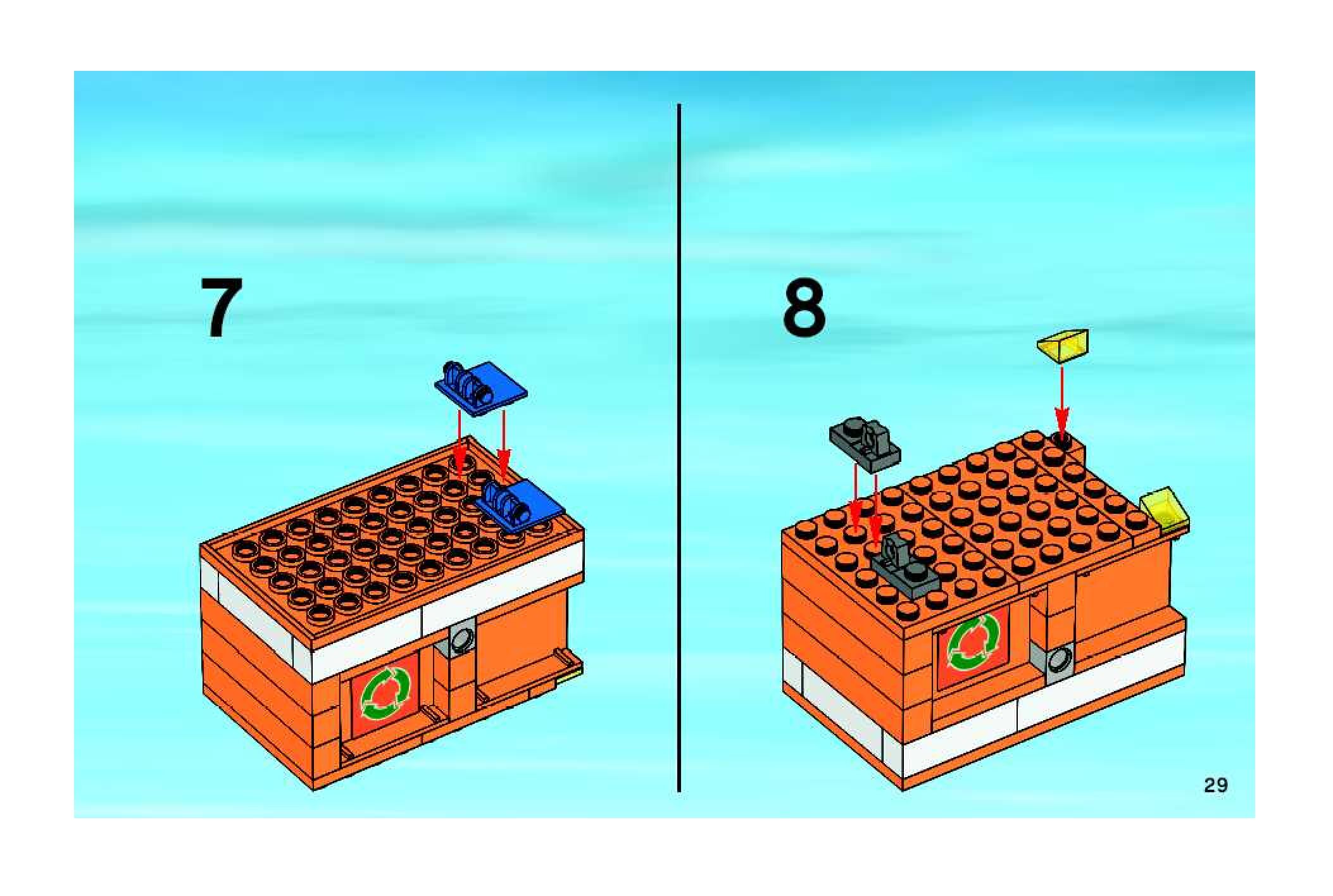 7

8

29