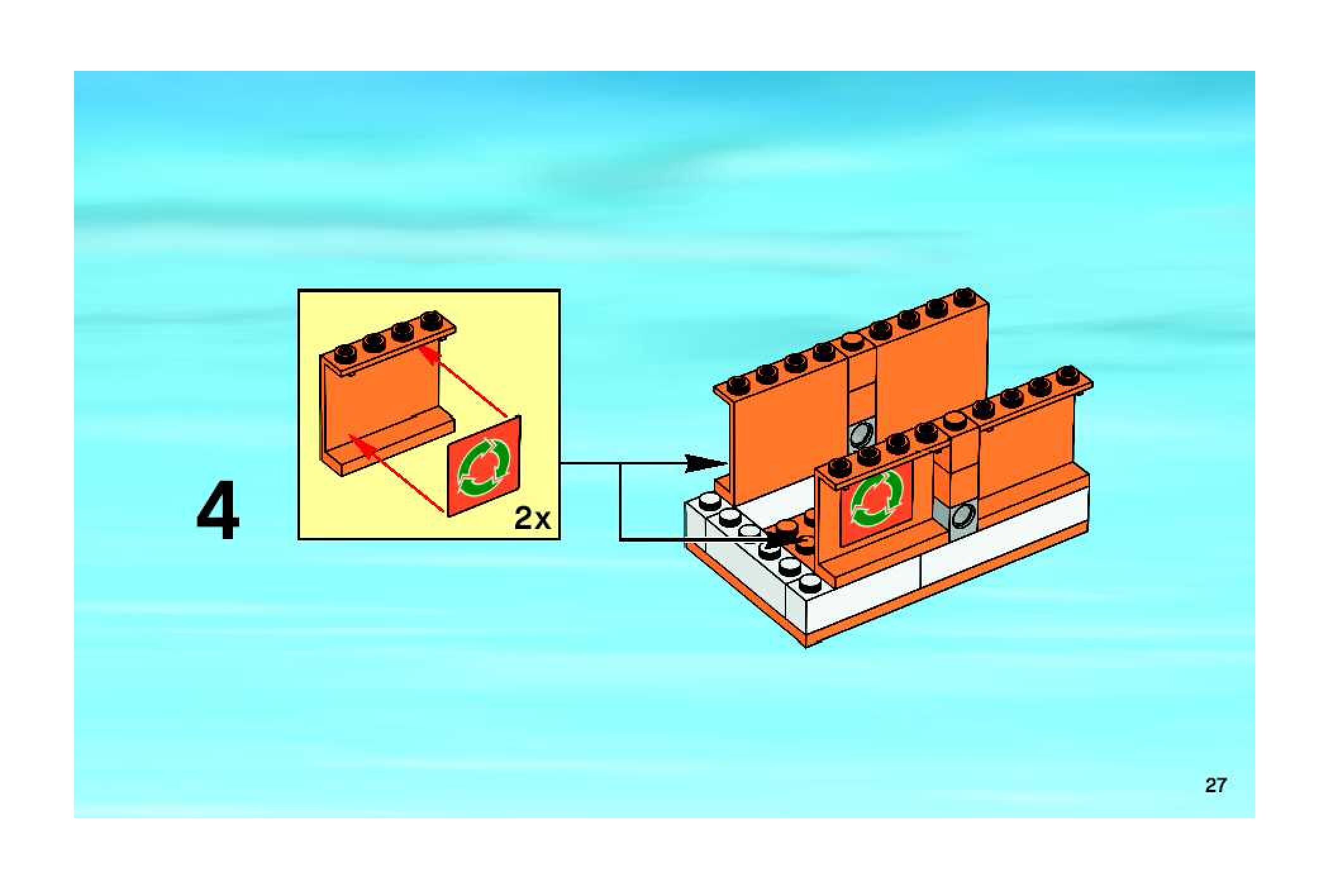 4

2x

27