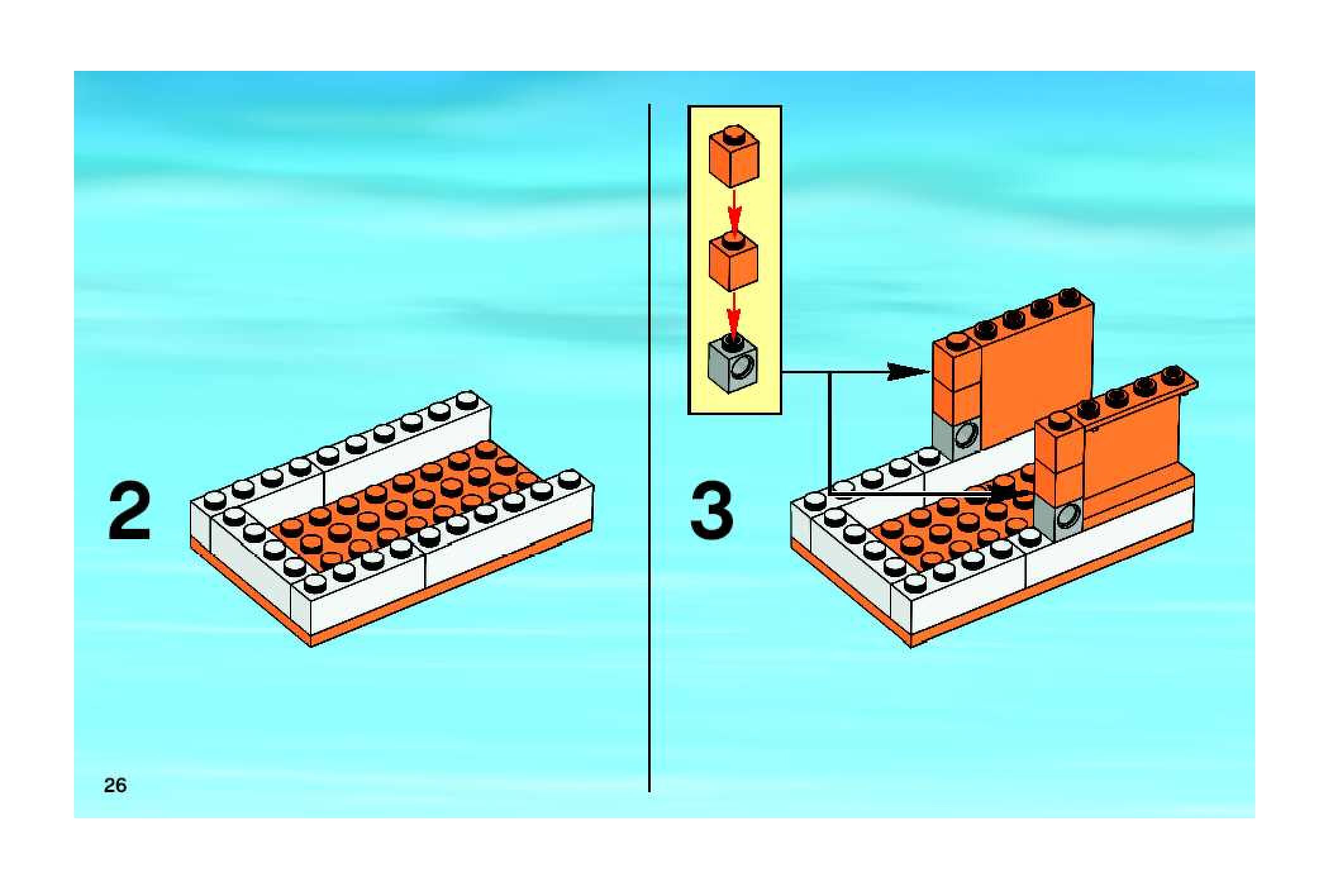 2

3

26