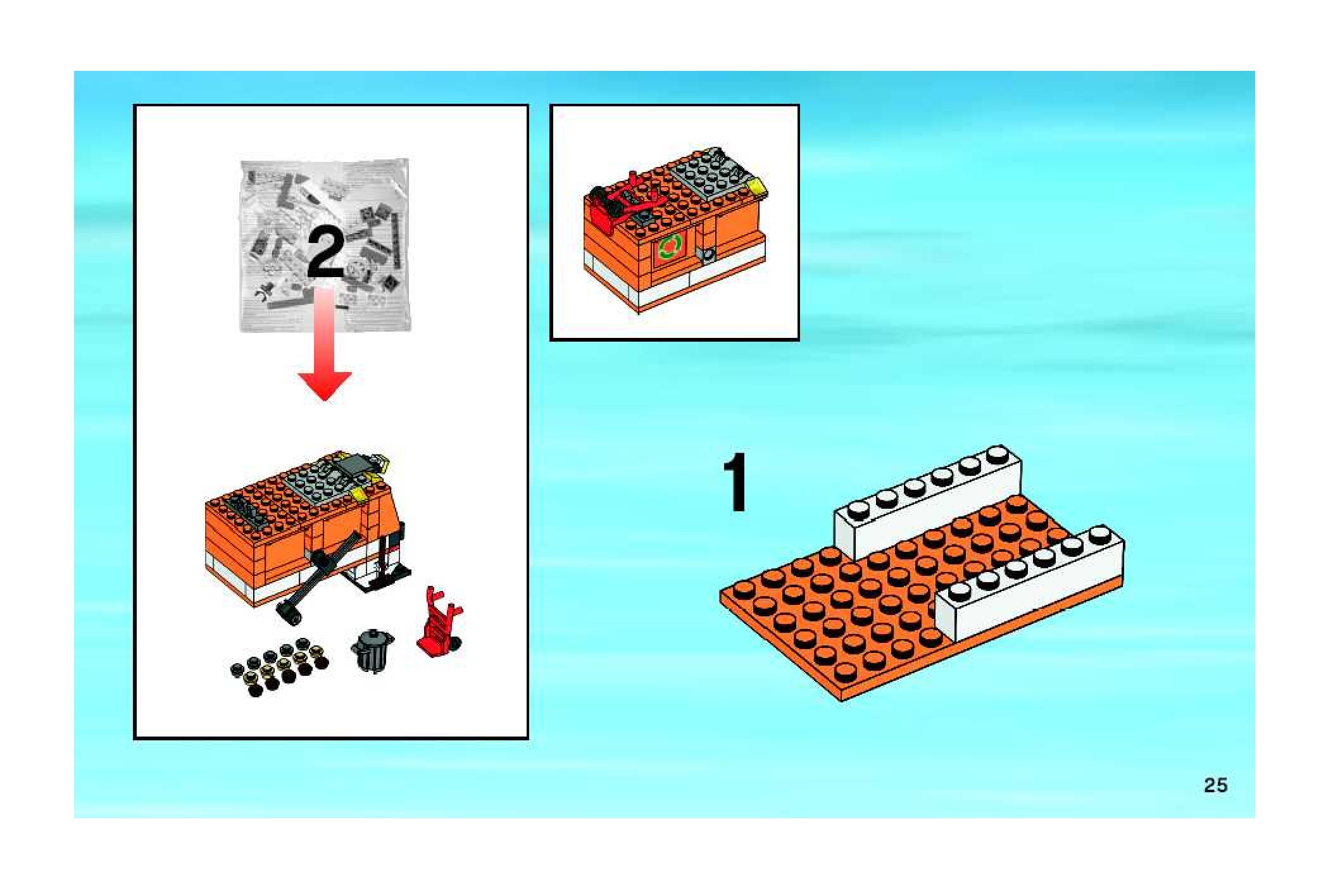 2

1

25