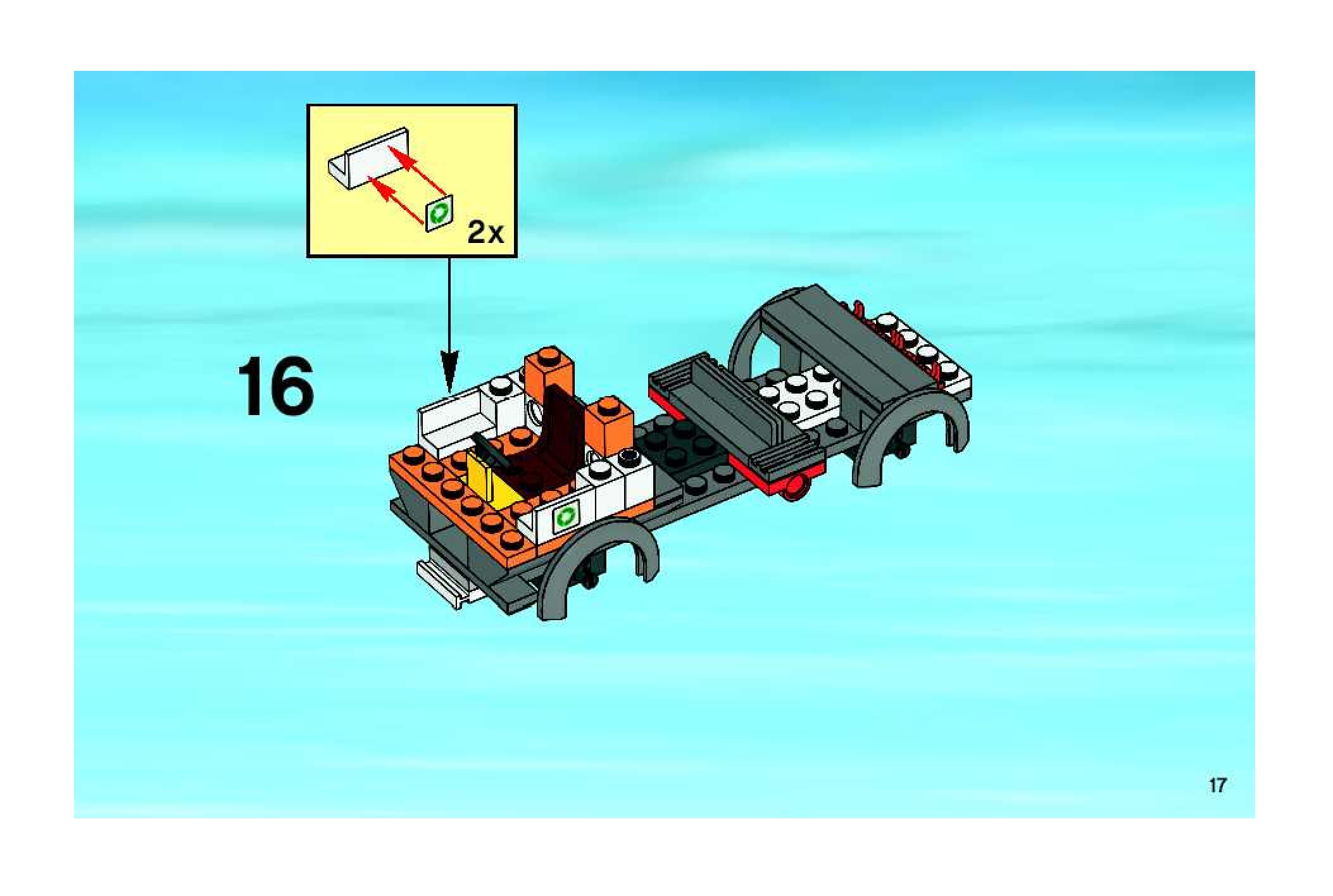 2x

16

17