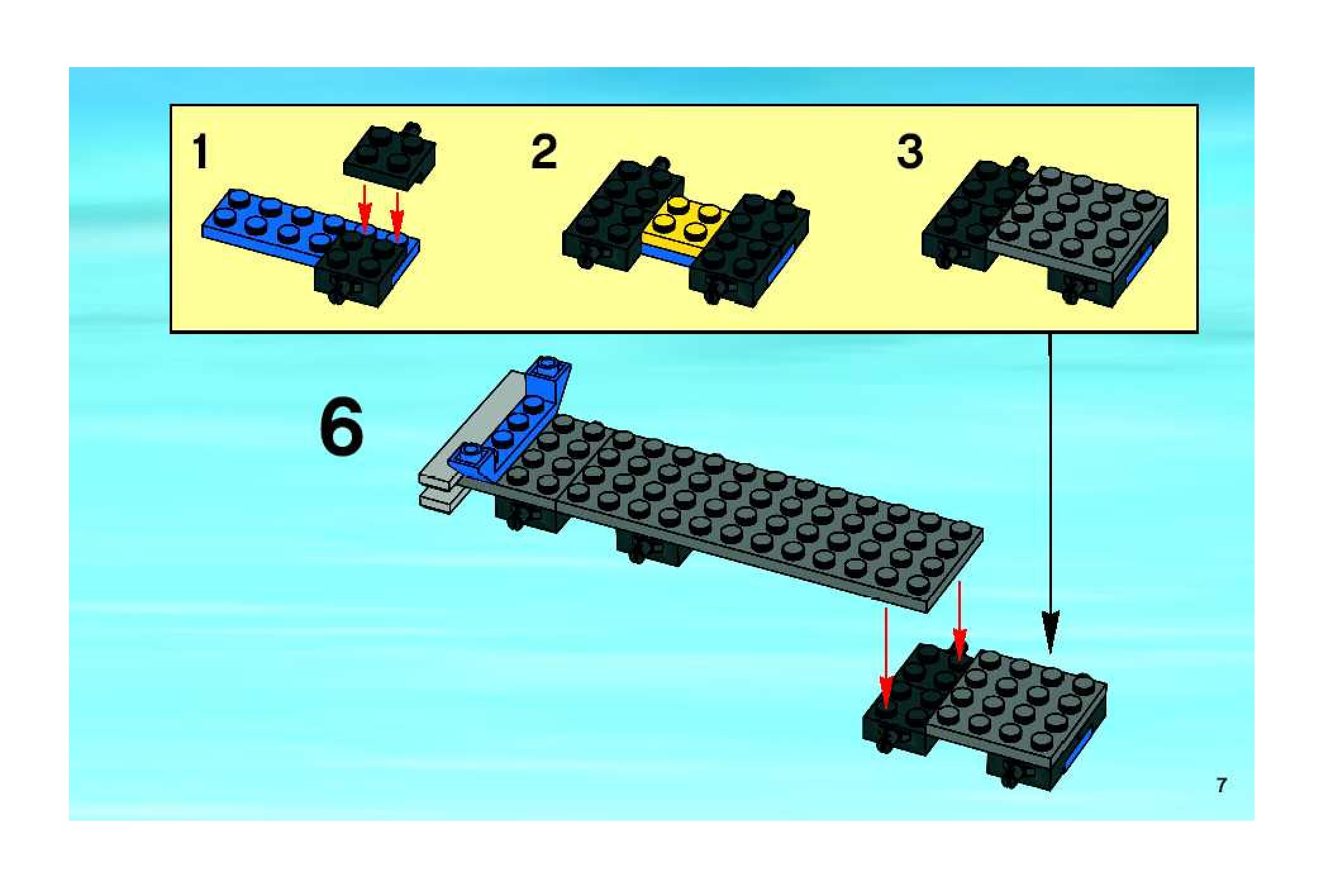 1

2

3

6

7