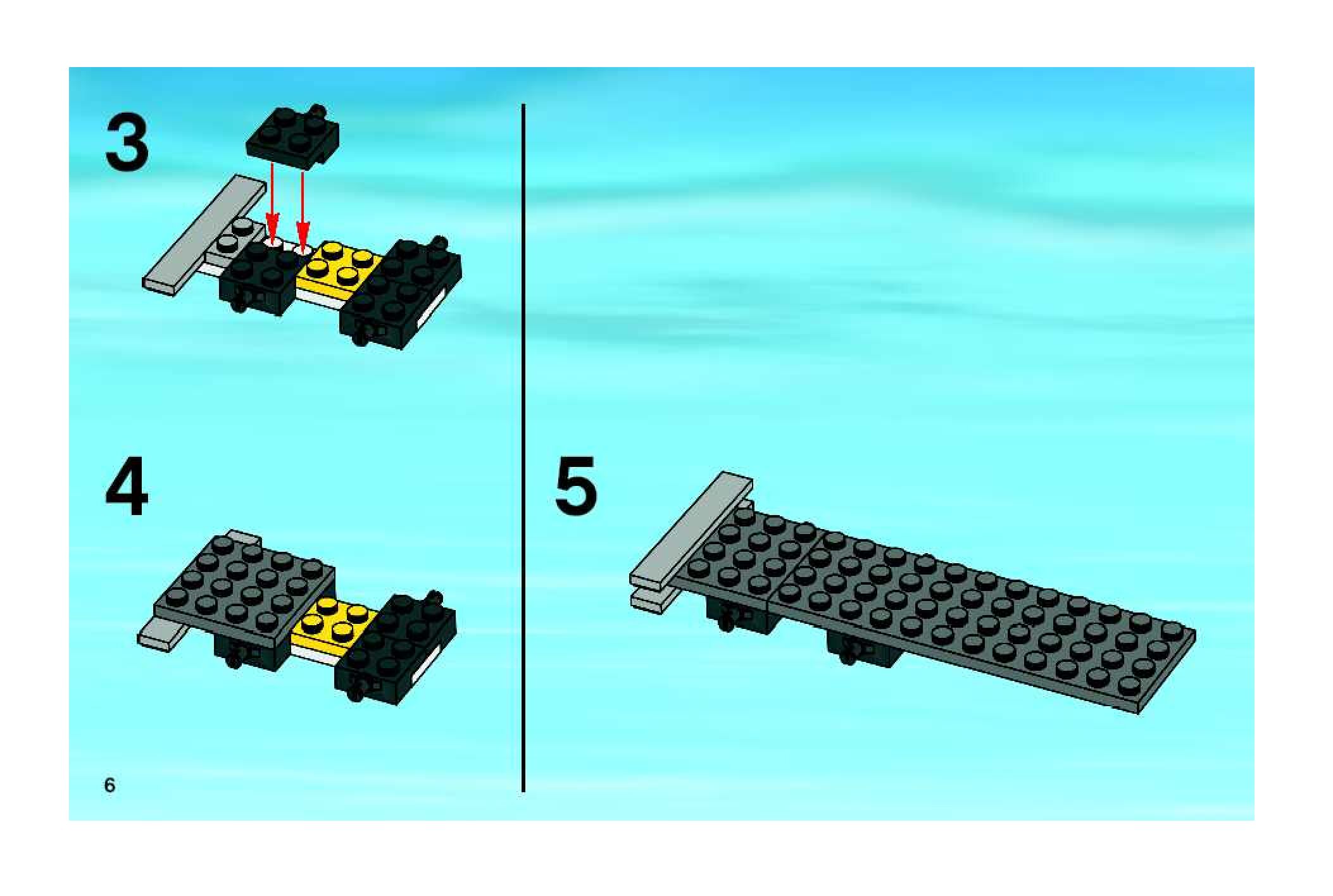 3

4

6

5