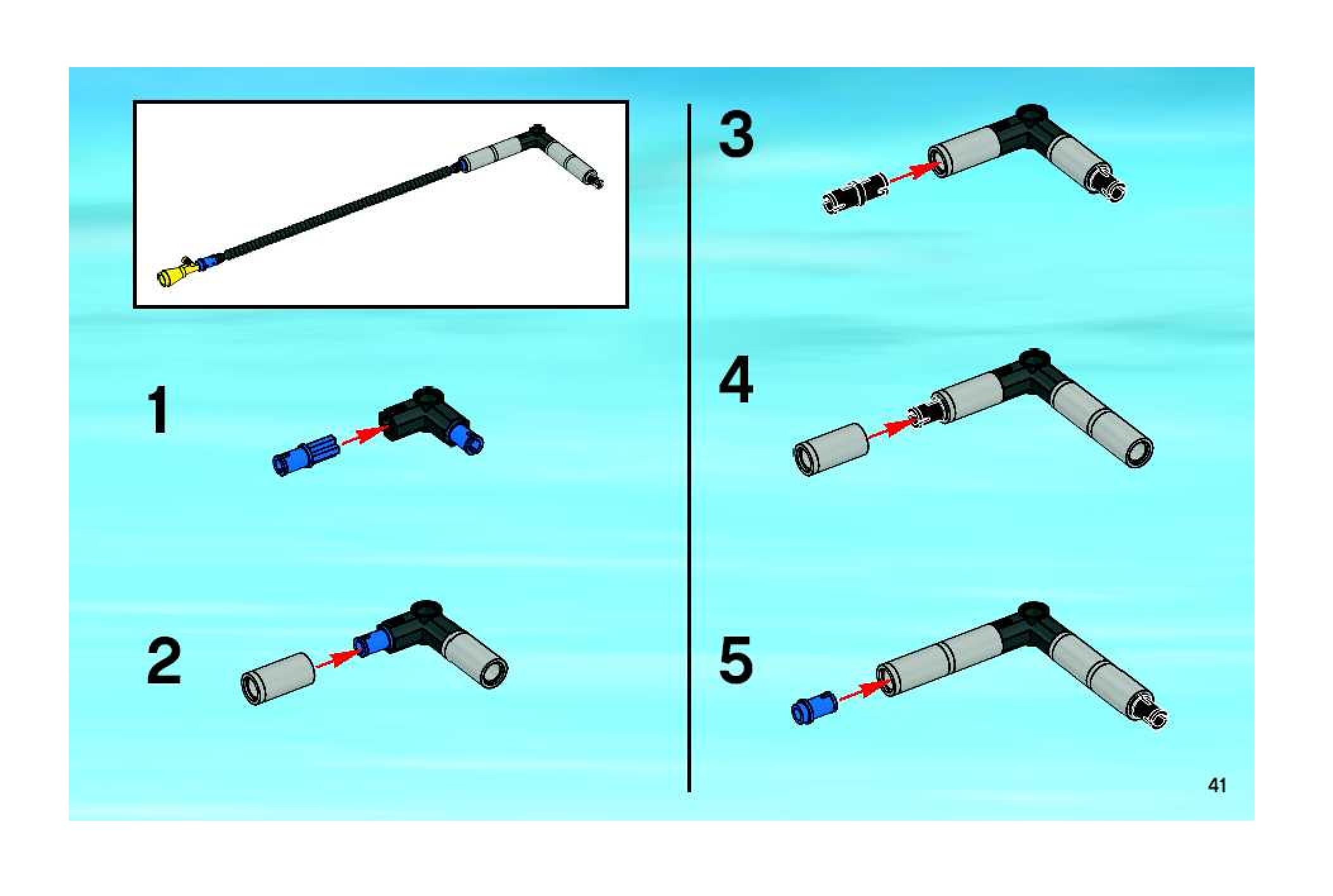 1

2

3

4

5

41