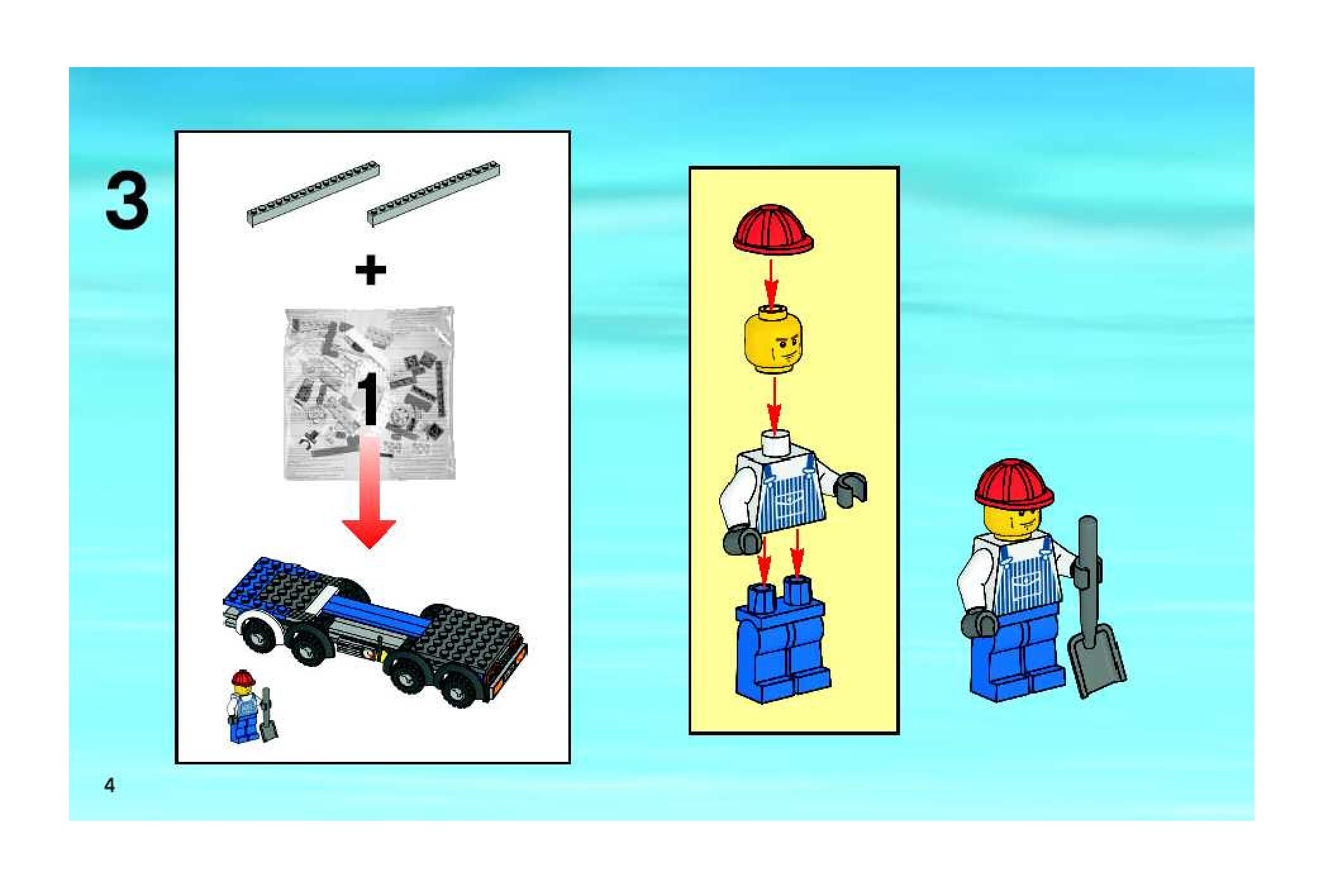 3

+

1

4