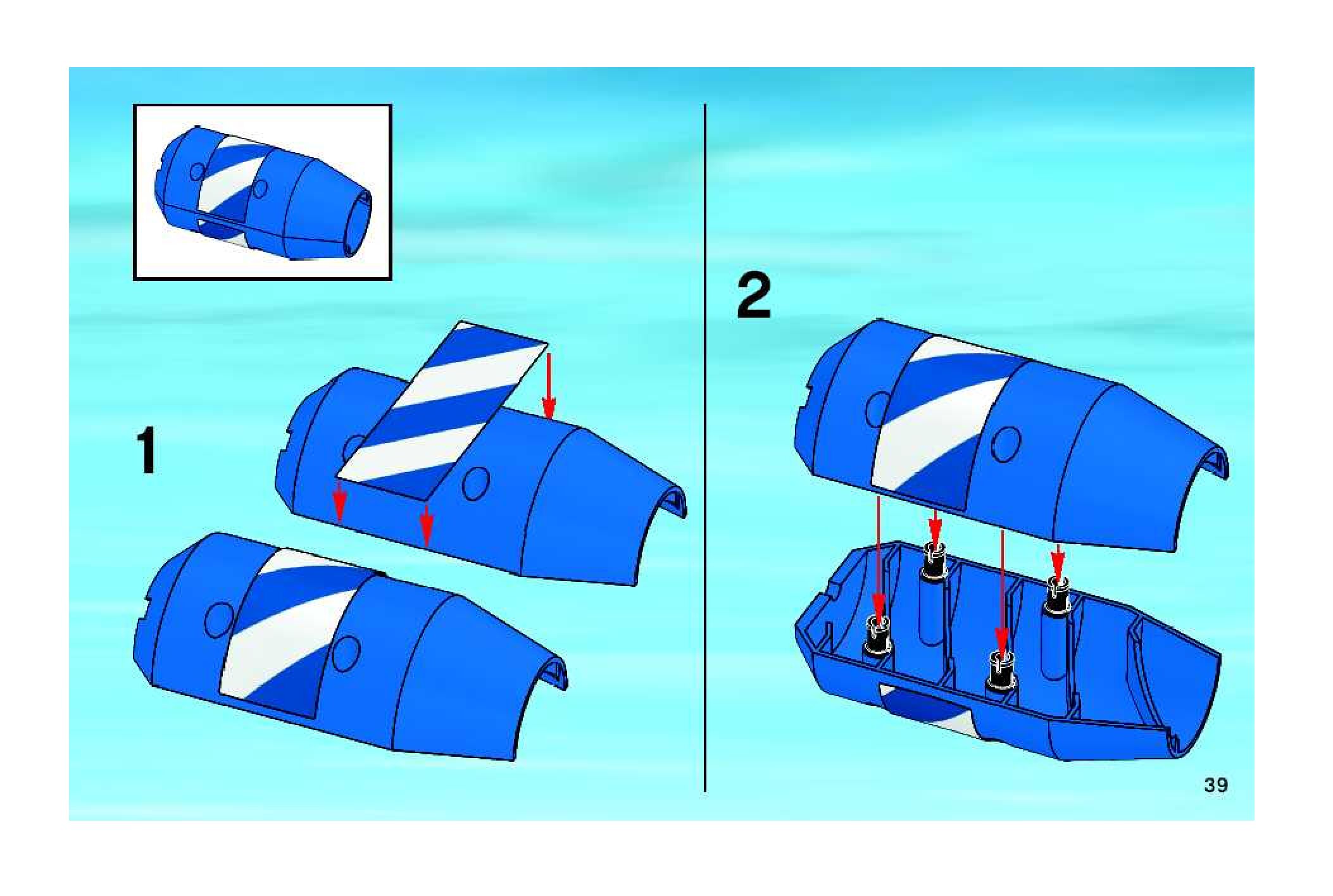 1

2

39