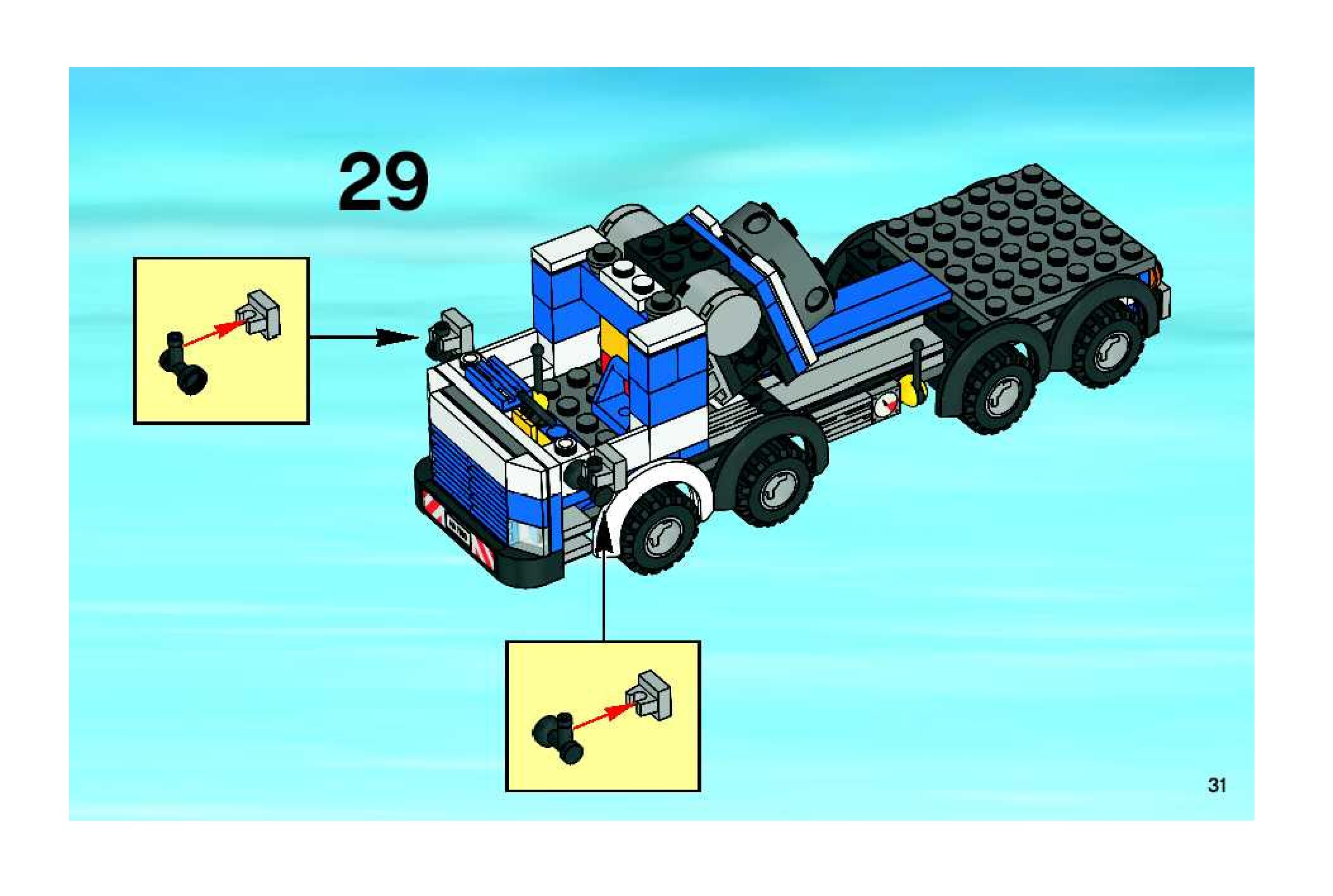 29

31