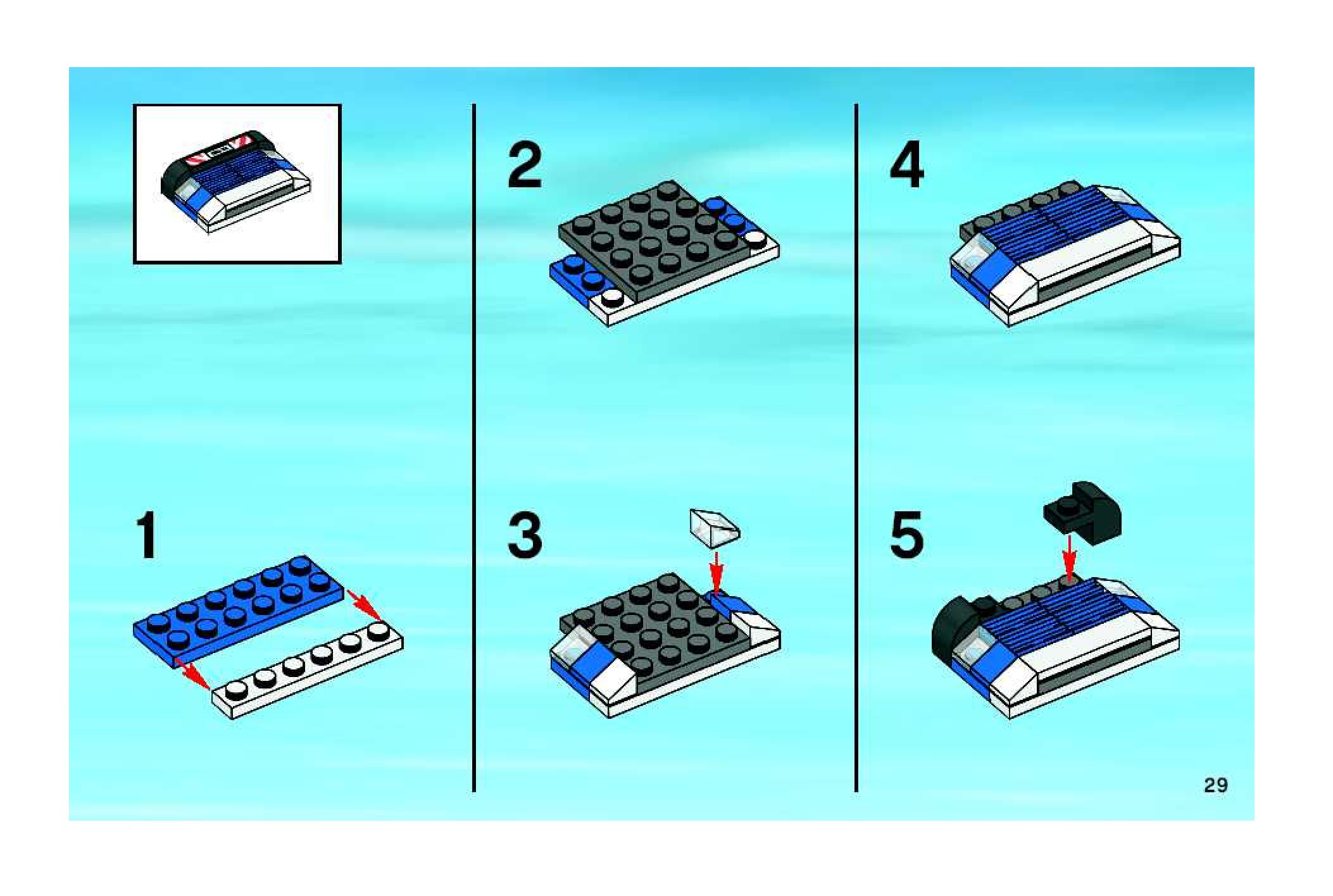 1

2

3

4

5

29